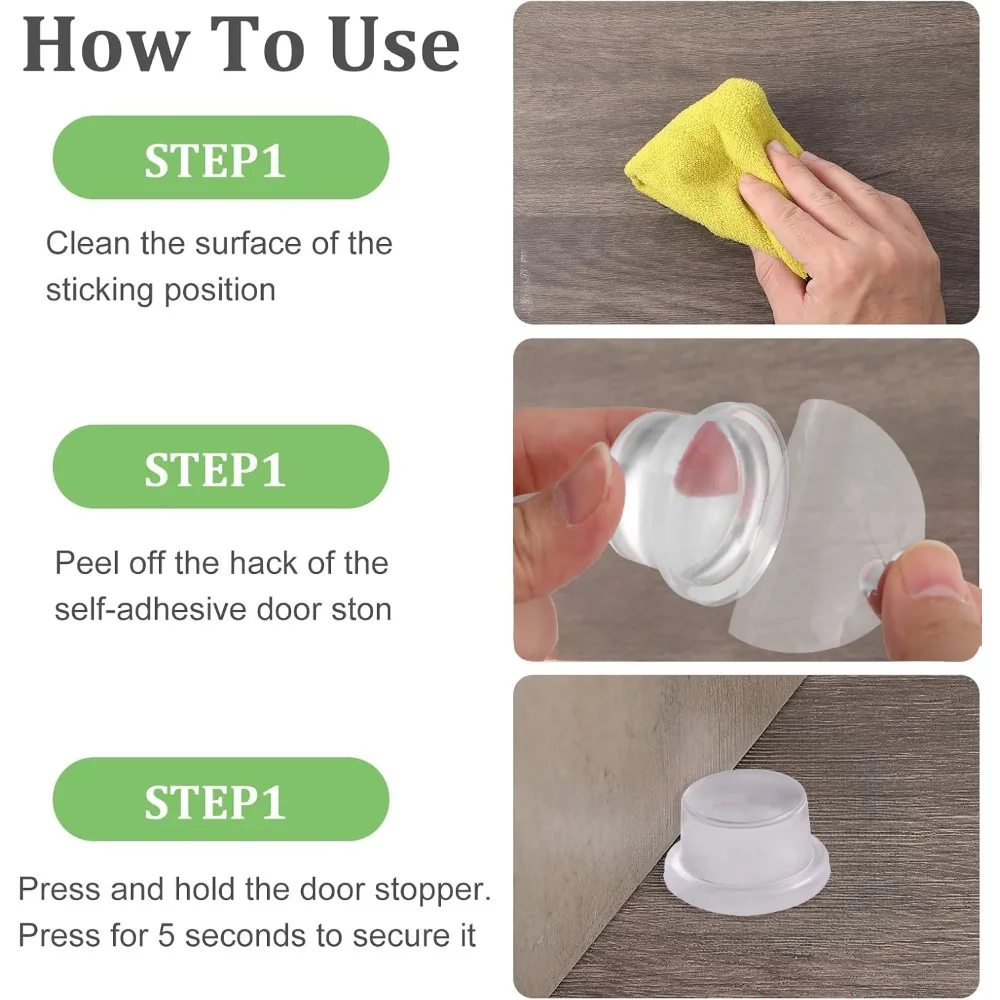 How To Use

STEP1

Clean the surface of the sticking position

STEP1

Peel off the hack of the self-adhesive door ston

STEP1

Press and hold the door stopper. Press for 5 seconds to secure it