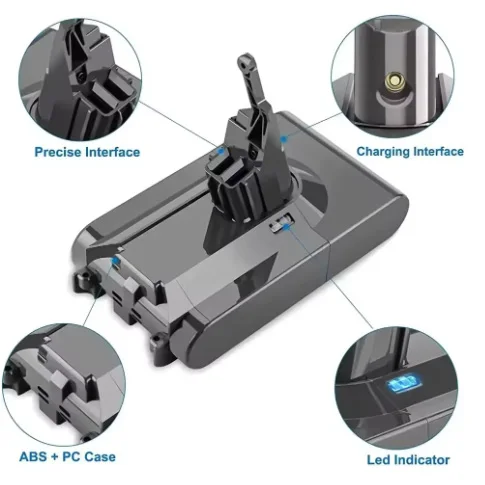 Precise Interface

Charging Interface

ABS + PC Case

Led Indicator