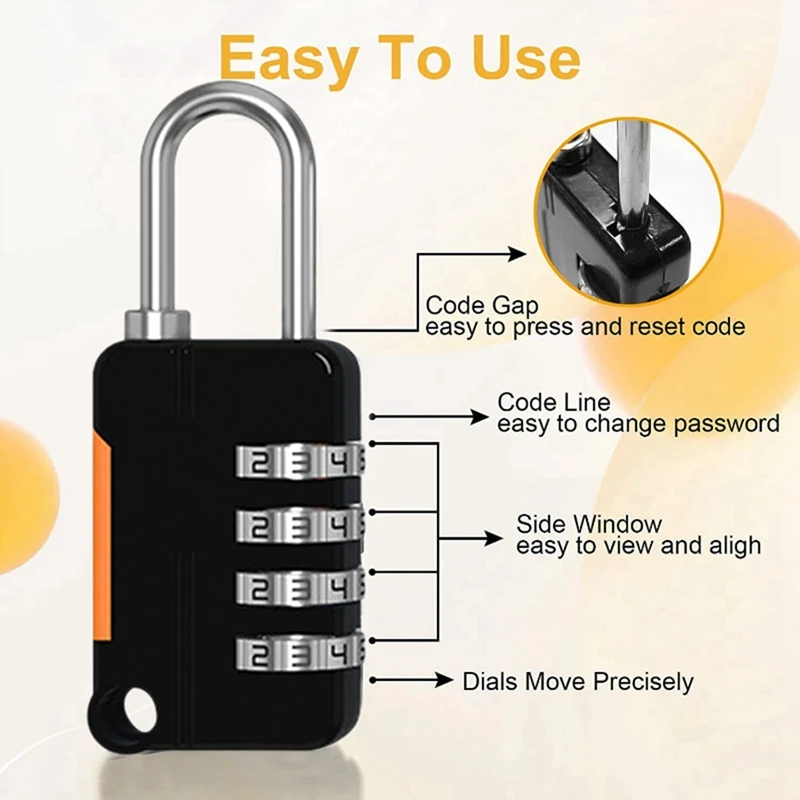 Easy To Use

Code Gap
easy to press and reset code

Code Line
easy to change password

2 3 4
2 3 4
2 3 4
2 3 4

Side Window
easy to view and aligh

Dials Move Precisely