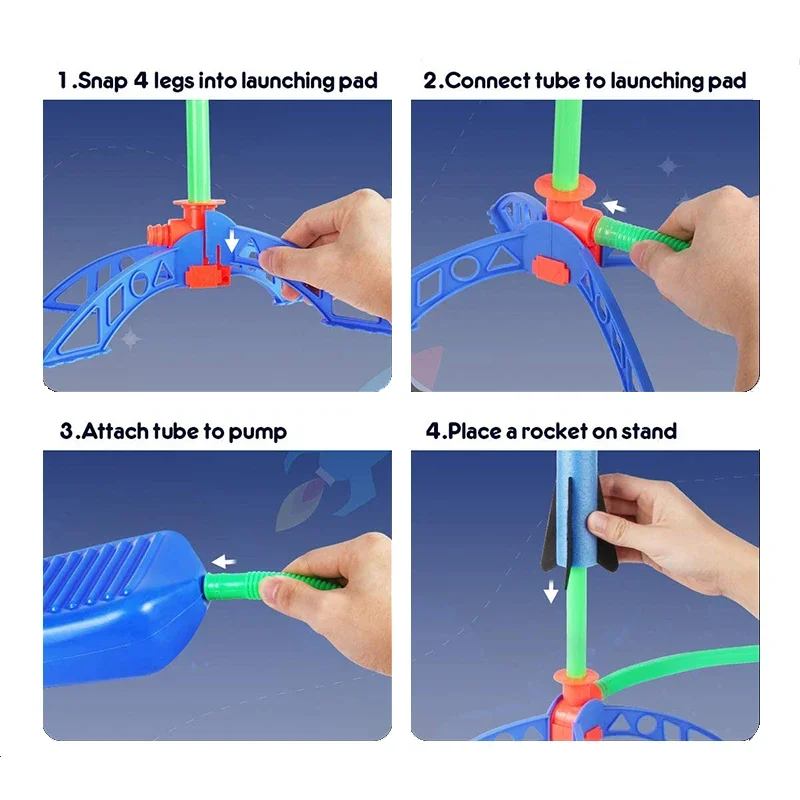 1.Snap 4 legs into launching pad

2.Connect tube to launching pad

3.Attach tube to pump

4.Place a rocket on stand