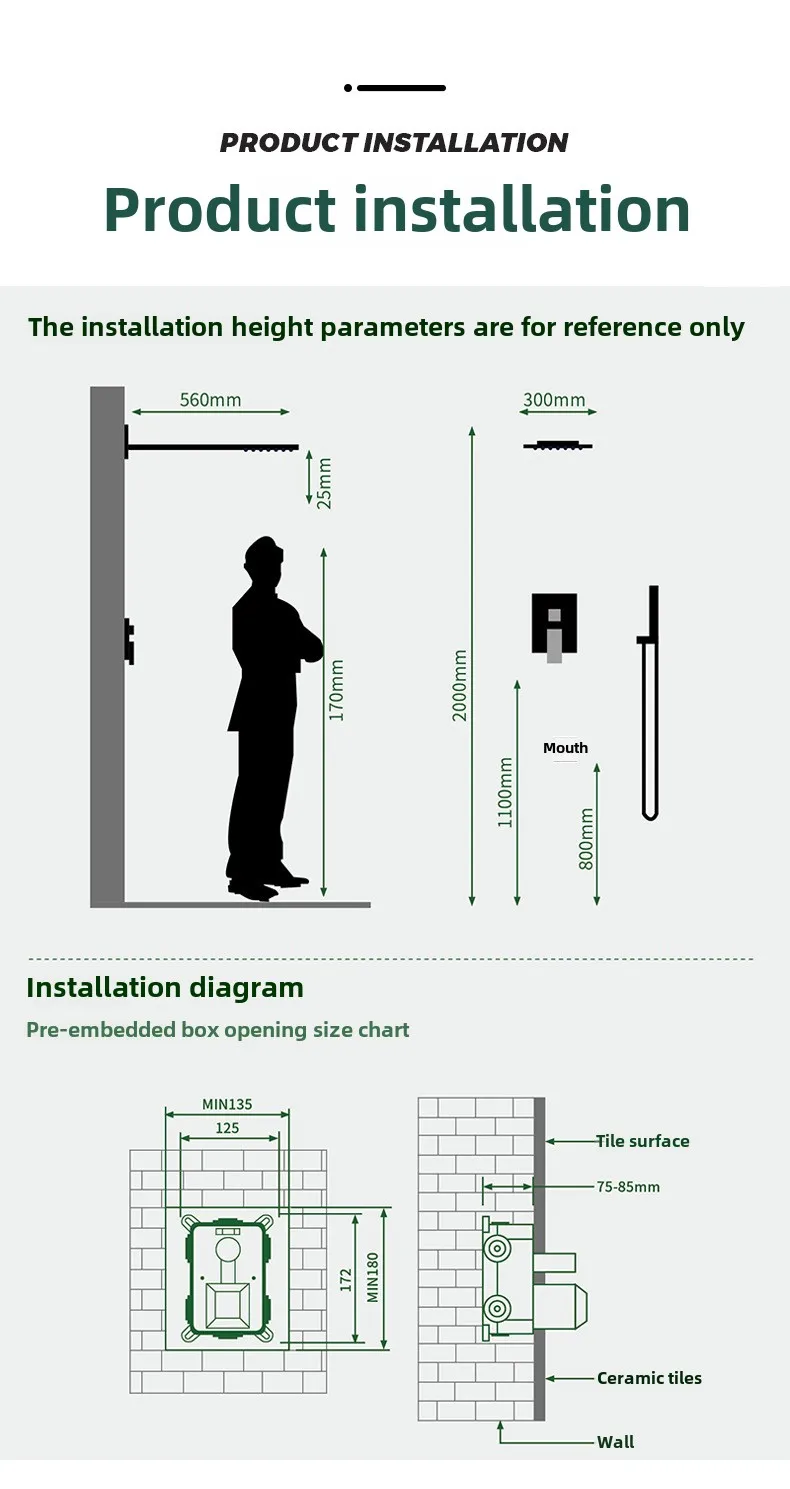 PRODUCT INSTALLATION

Product installation

The installation height parameters are for reference only

560mm

25mm

170mm

300mm

2000mm

1100mm

Mouth

800mm

Installation diagram

Pre-embedded box opening size chart

MIN135

125

172

MIN180

Tile surface

75-85mm

Ceramic tiles

Wall