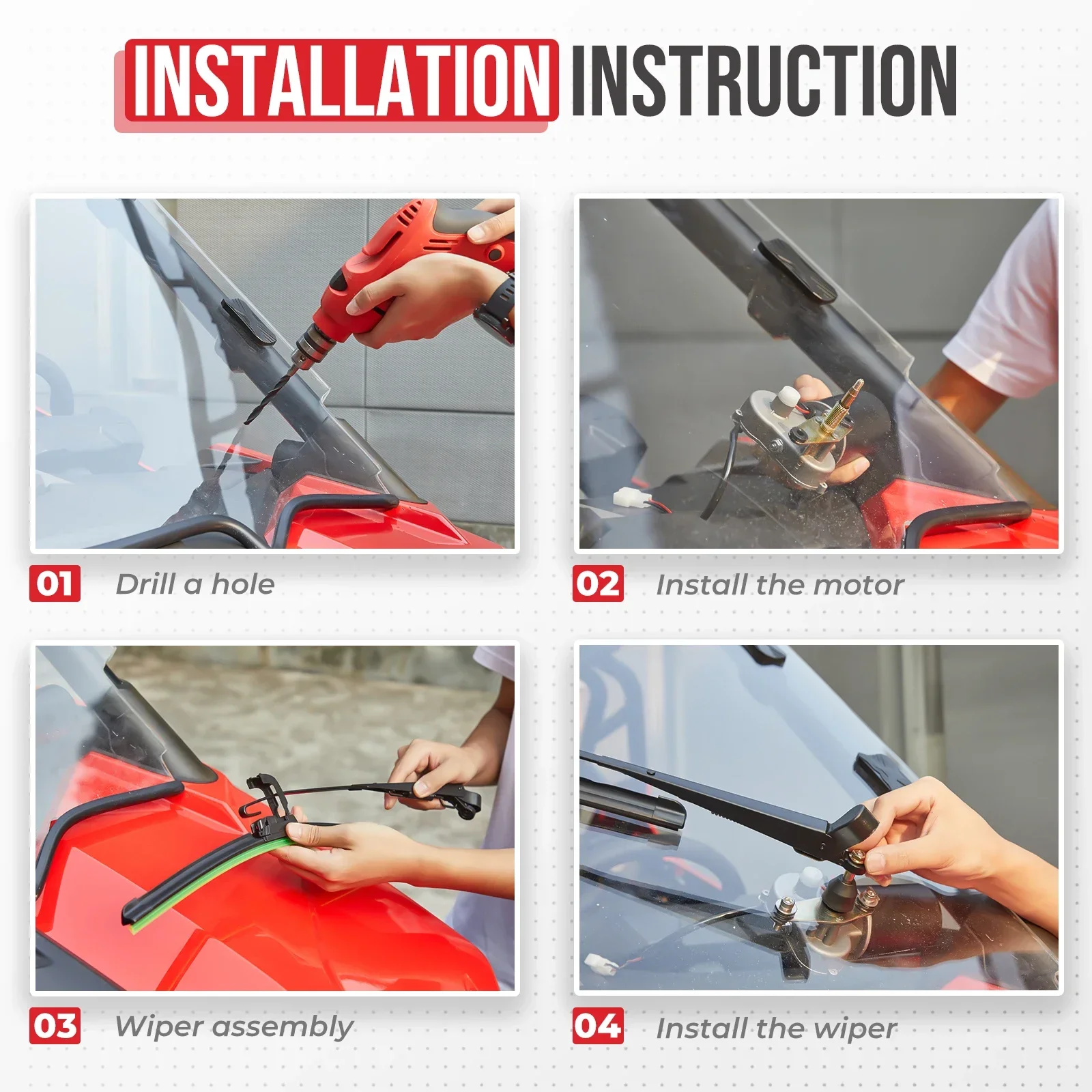 INSTALLATION INSTRUCTION

01 Drill a hole

02 Install the motor

03 Wiper assembly

04 Install the wiper