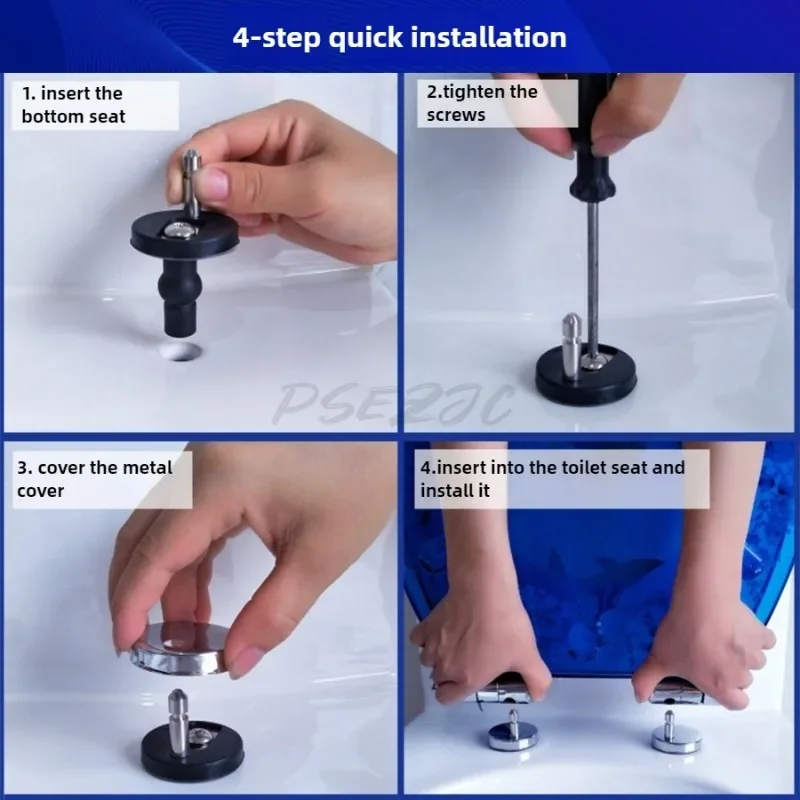 4-step quick installation

1. insert the bottom seat

2.tighten the screws

PSEZJC

3. cover the metal cover

4.insert into the toilet seat and install it