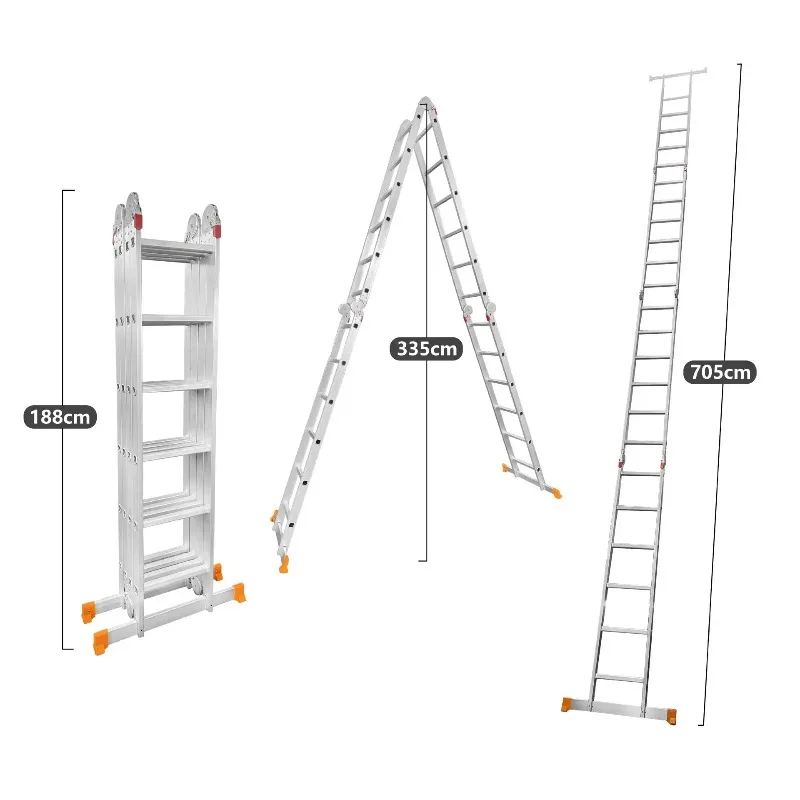 188cm

335cm

705cm