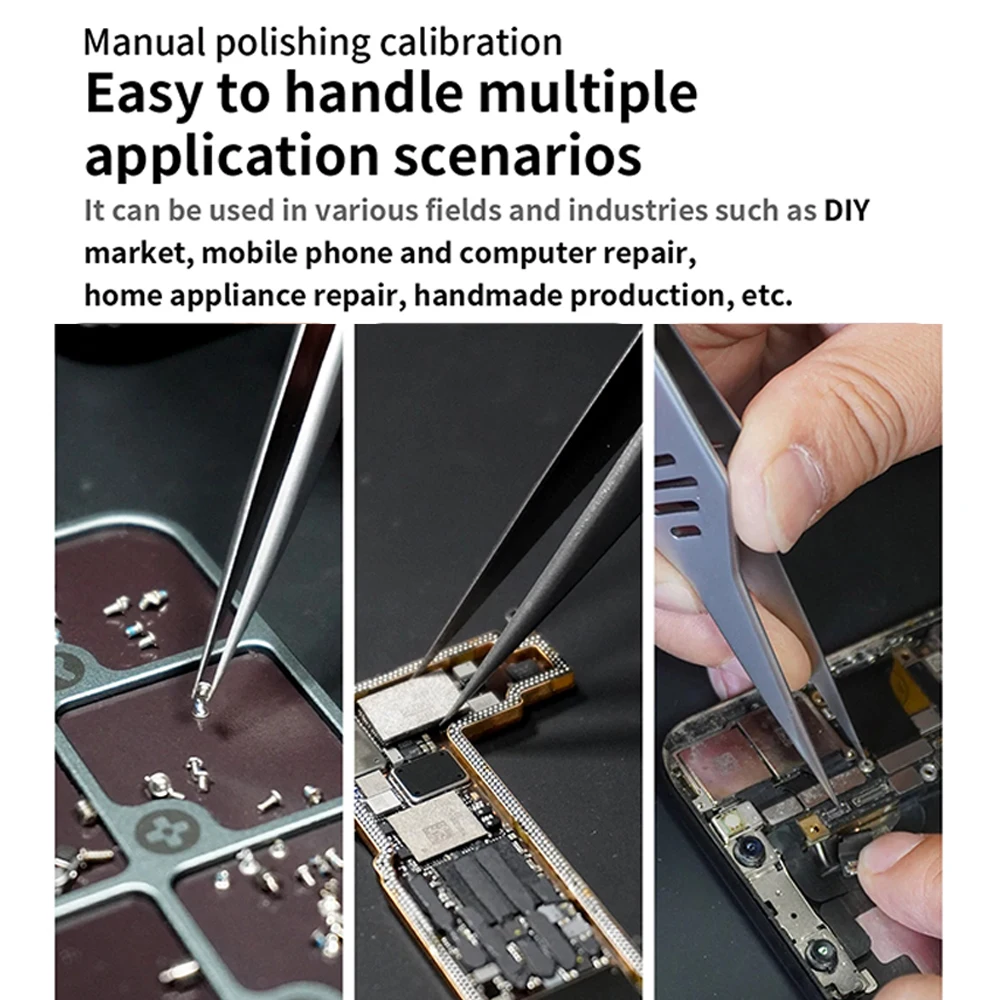 Manual polishing calibration

Easy to handle multiple application scenarios

It can be used in various fields and industries such as DIY market, mobile phone and computer repair, home appliance repair, handmade production, etc.