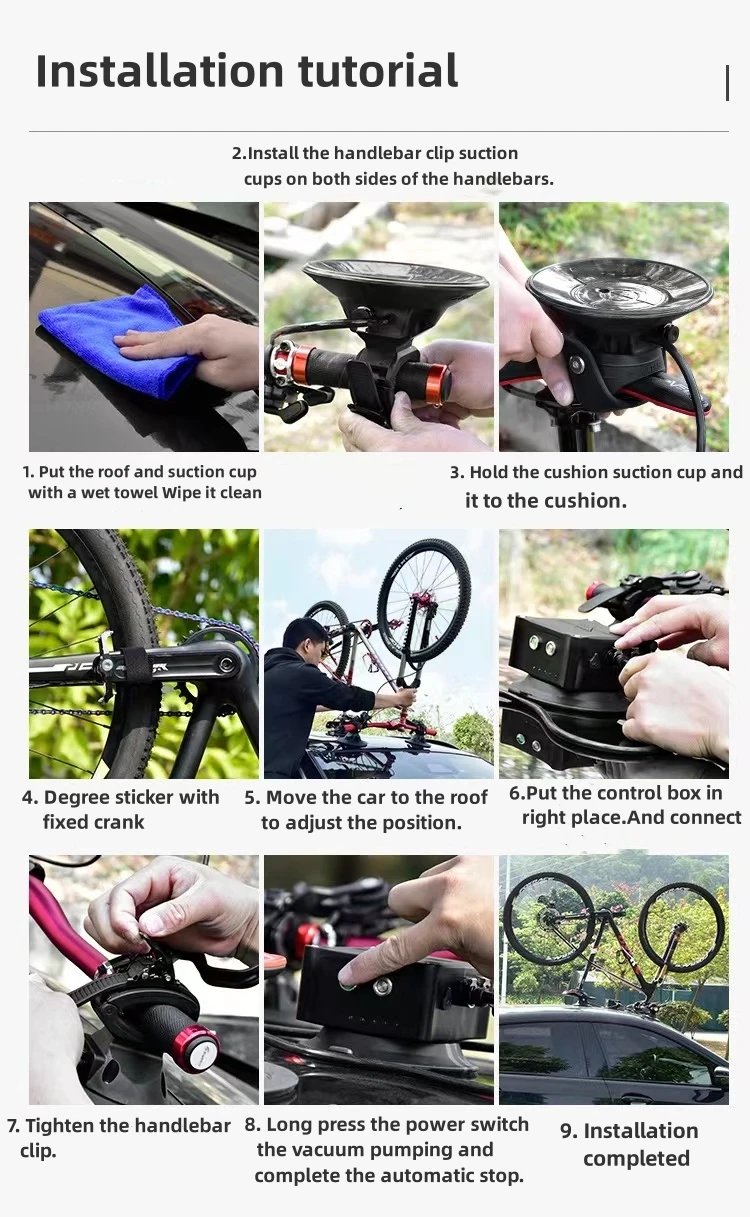 Installation tutorial

2.Install the handlebar clip suction cups on both sides of the handlebars.

1. Put the roof and suction cup with a wet towel Wipe it clean

3. Hold the cushion suction cup and it to the cushion.

4. Degree sticker with fixed crank

5. Move the car to the roof to adjust the position.

6.Put the control box in right place.And connect

7. Tighten the handlebar clip.

8. Long press the power switch the vacuum pumping and complete the automatic stop.

9. Installation completed