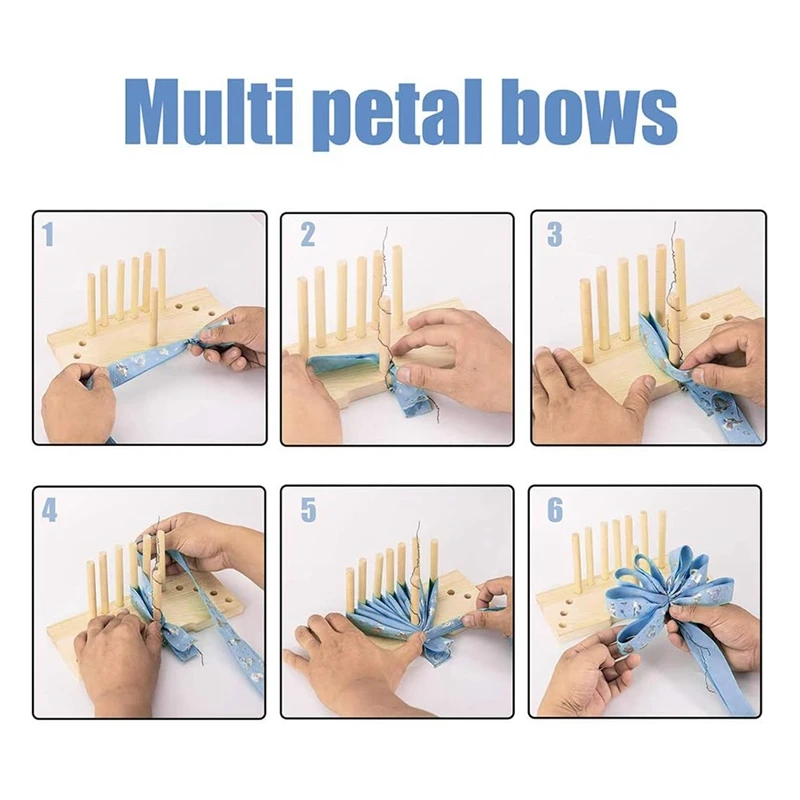 Multi petal bows

1

2

3

4

5

6