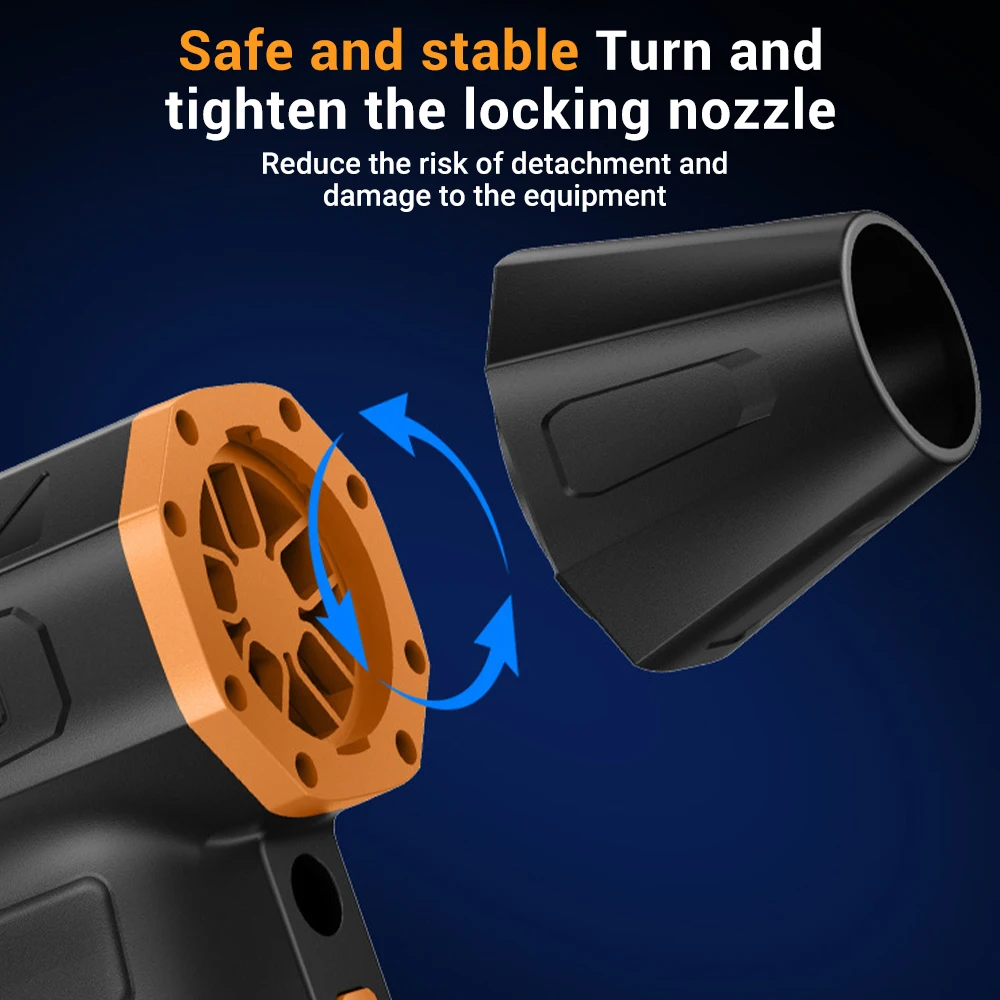 Safe and stable Turn and tighten the locking nozzle

Reduce the risk of detachment and damage to the equipment