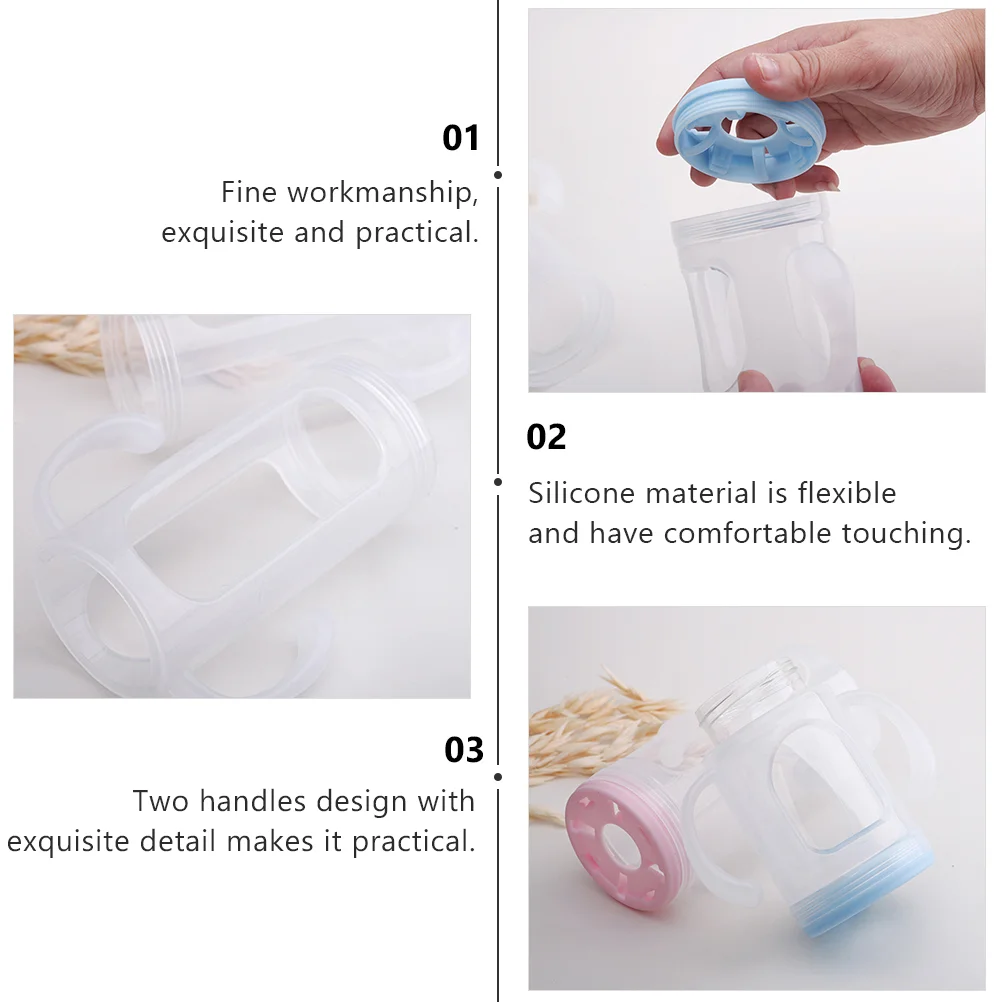 01
Fine workmanship, exquisite and practical.

02
Silicone material is flexible and have comfortable touching.

03
Two handles design with exquisite detail makes it practical.