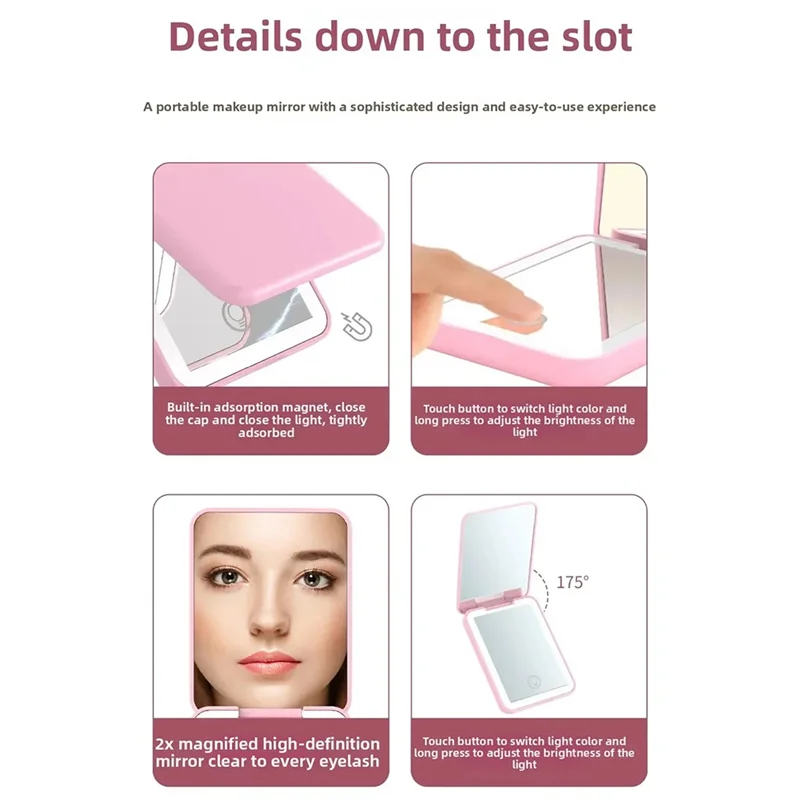 Details down to the slot

A portable makeup mirror with a sophisticated design and easy-to-use experience

Built-in adsorption magnet, close the cap and close the light, tightly adsorbed

Touch button to switch light color and long press to adjust the brightness of the light

2x magnified high-definition mirror clear to every eyelash

175°

Touch button to switch light color and long press to adjust the brightness of the light