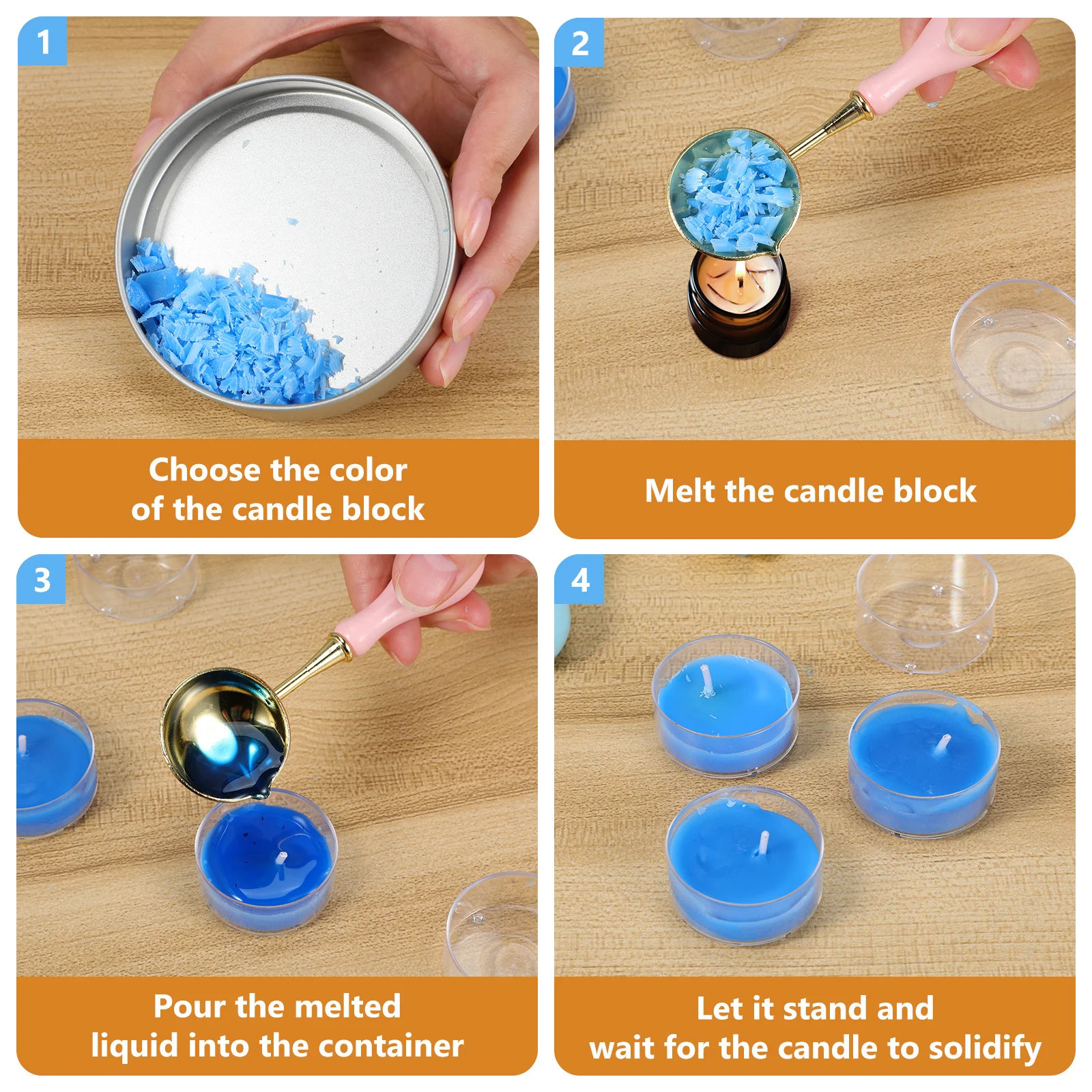 1

Choose the color of the candle block

2

Melt the candle block

3

Pour the melted liquid into the container

4

Let it stand and wait for the candle to solidify