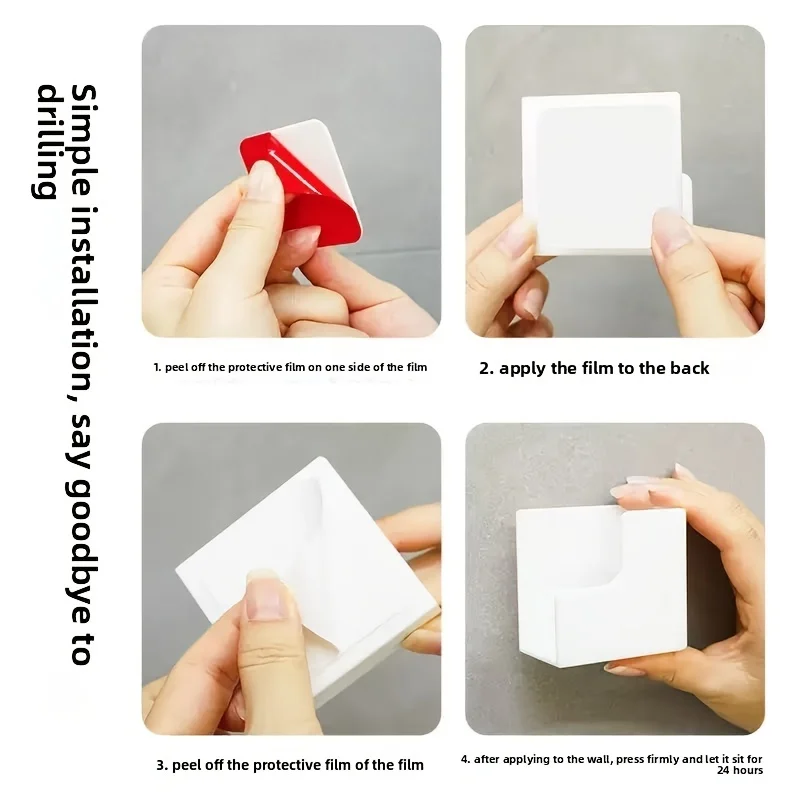 Simple installation, say goodbye to drilling

1. peel off the protective film on one side of the film

2. apply the film to the back

3. peel off the protective film of the film

4. after applying to the wall, press firmly and let it sit for 24 hours