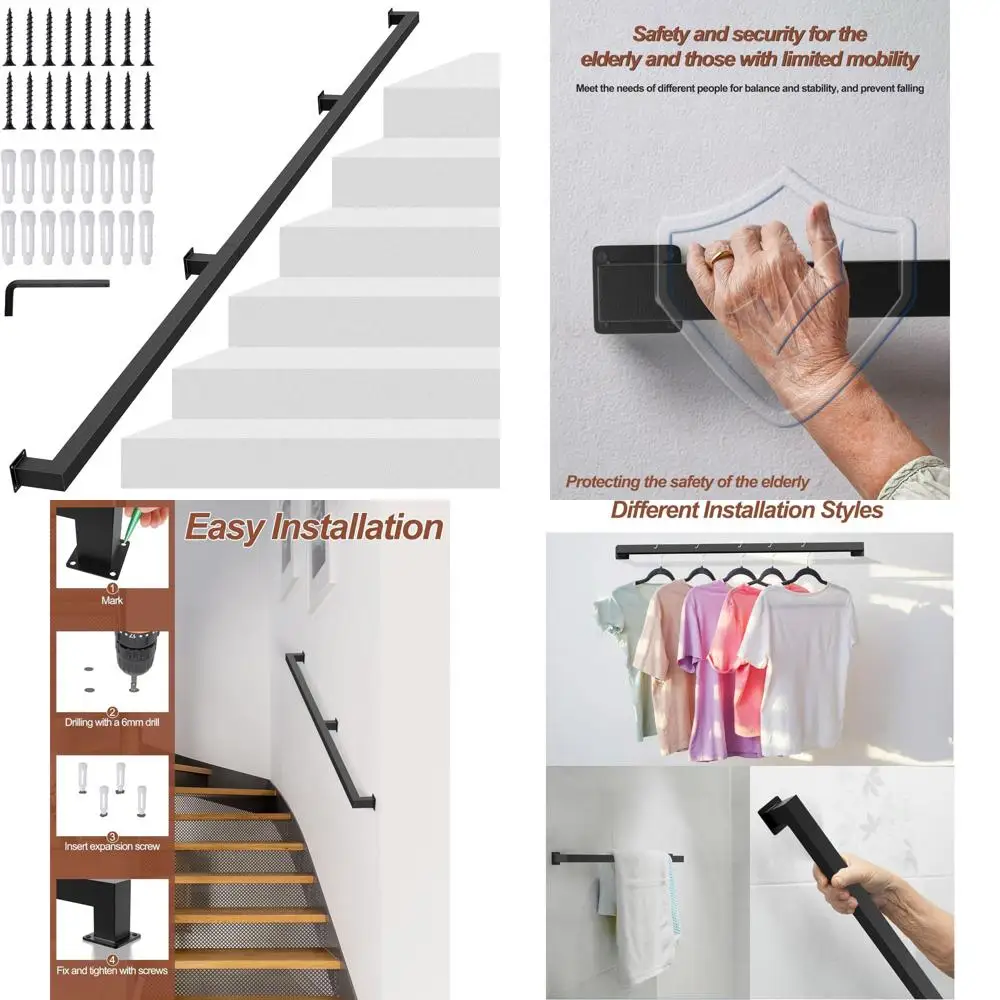 Safety and security for the elderly and those with limited mobility

Meet the needs of different people for balance and stability, and prevent falling

Protecting the safety of the elderly

Easy Installation

1
Mark

2
Drilling with a 6mm drill

3
Insert expansion screw

4
Fix and tighten with screws

Different Installation Styles