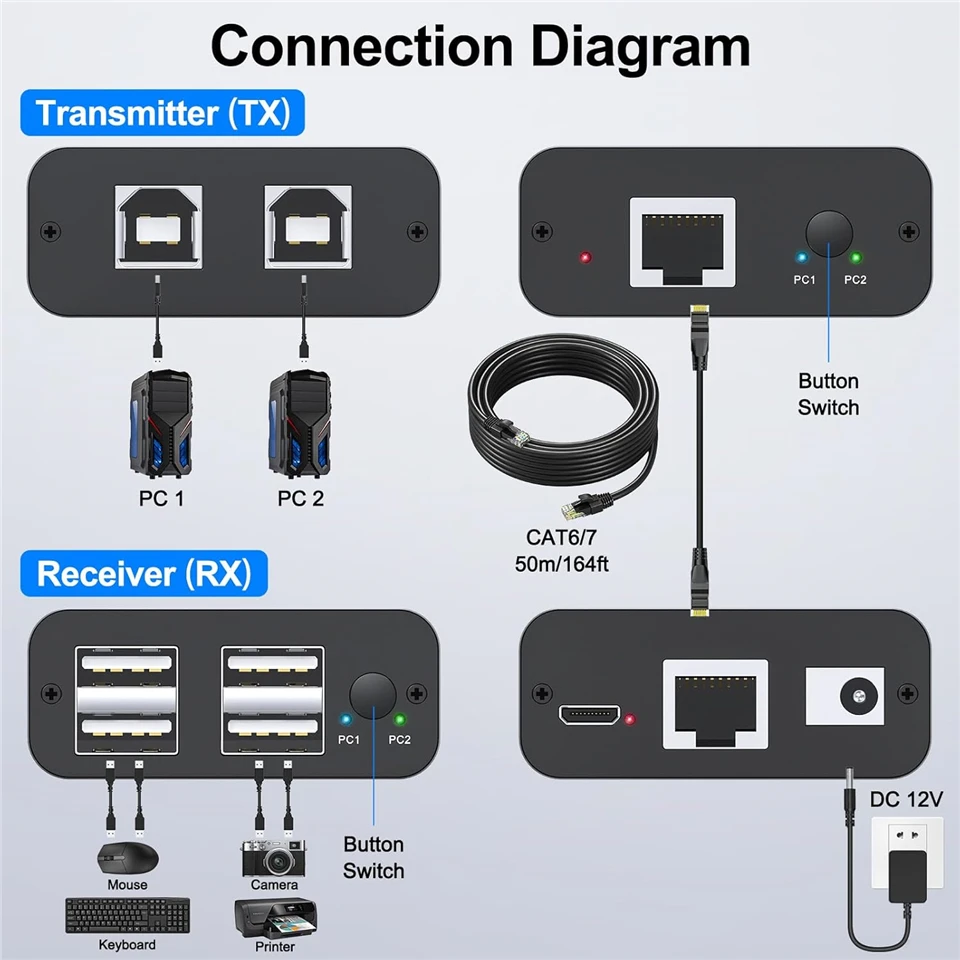 Connection Diagram

Transmitter (TX)

PC 1

PC 2

PC1 PC2

Button Switch

CAT6/7
50m/164ft

Receiver (RX)

PC1 PC2

Button Switch

Mouse

Keyboard

Camera

Printer

DC 12V