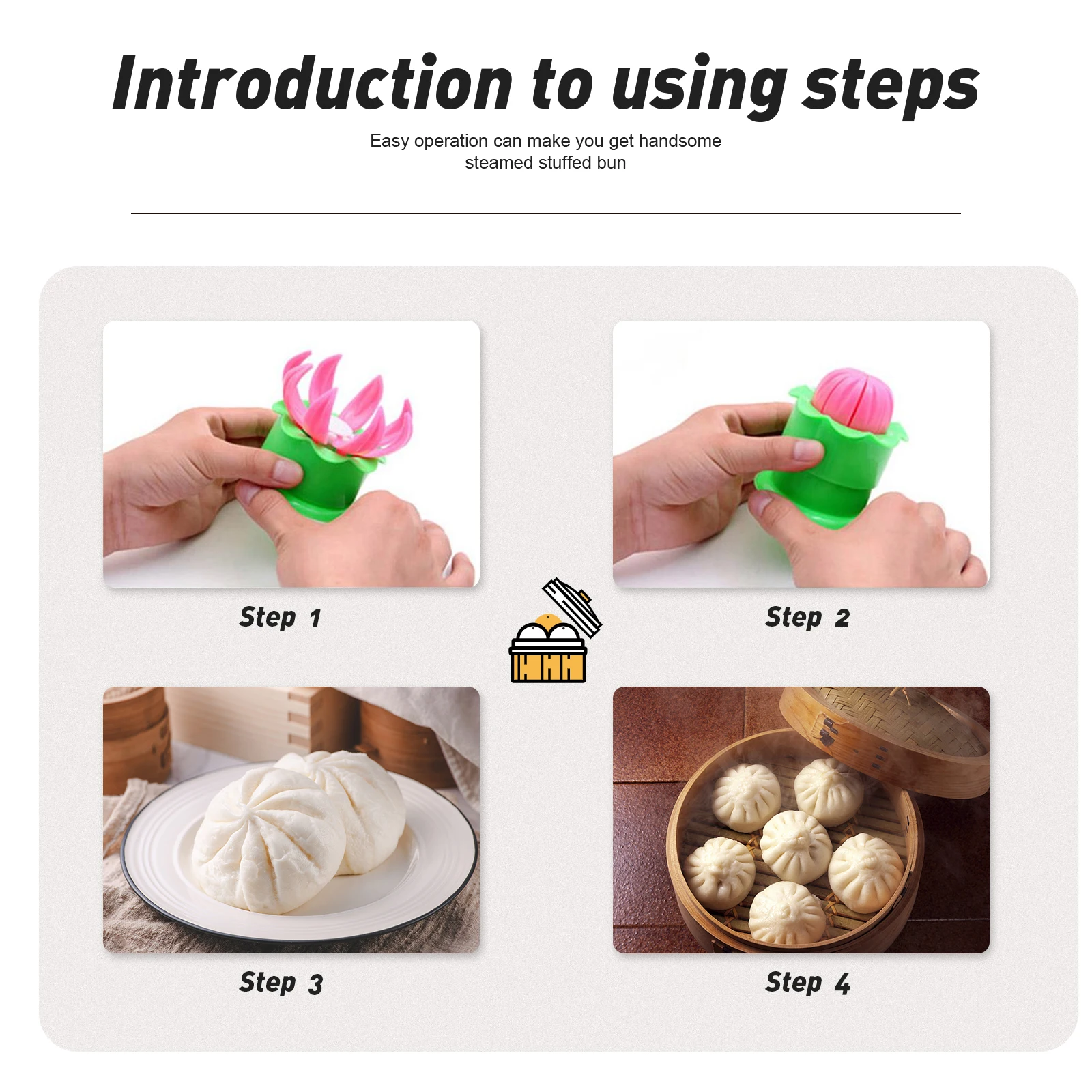 Introduction to using steps

Easy operation can make you get handsome steamed stuffed bun

Step 1

Step 2

Step 3

Step 4