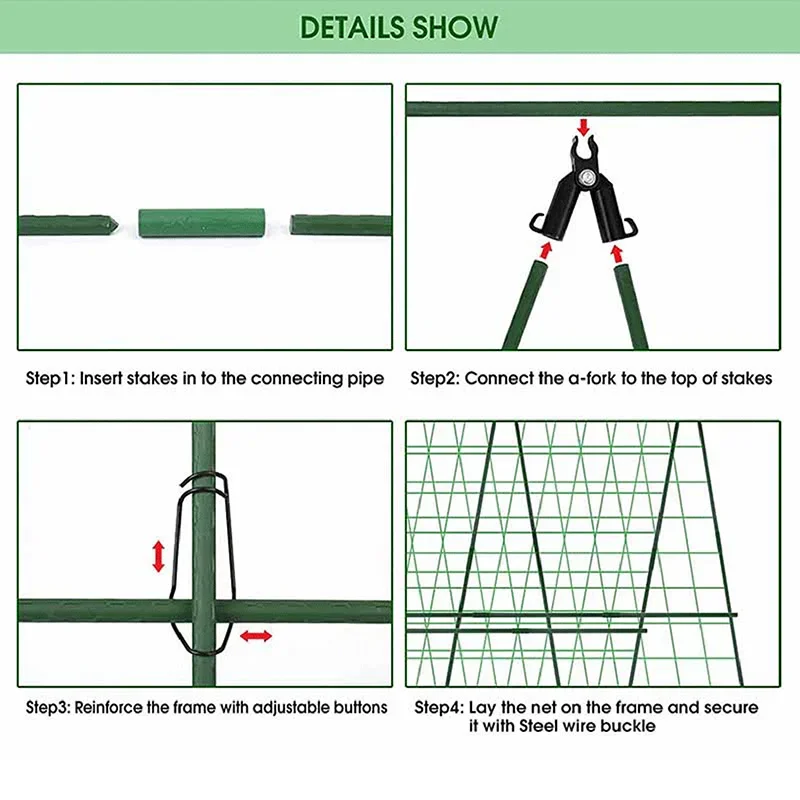 DETAILS SHOW

Step1: Insert stakes in to the connecting pipe

Step2: Connect the a-fork to the top of stakes

Step3: Reinforce the frame with adjustable buttons

Step4: Lay the net on the frame and secure it with Steel wire buckle