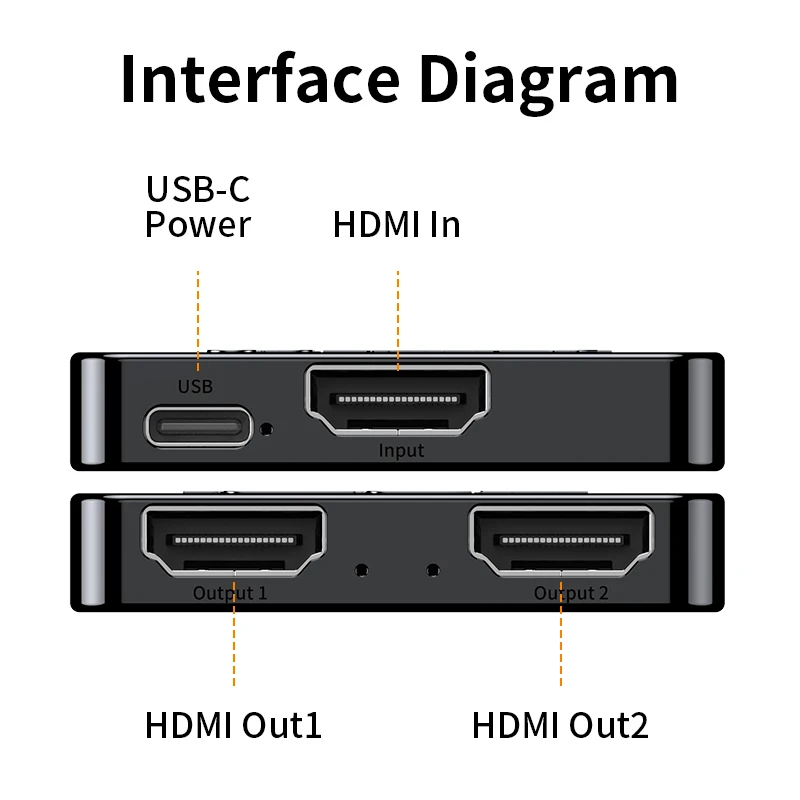 Interface Diagram

USB-C Power

HDMI In

USB

Input

Output 1

Output 2

HDMI Out1

HDMI Out2