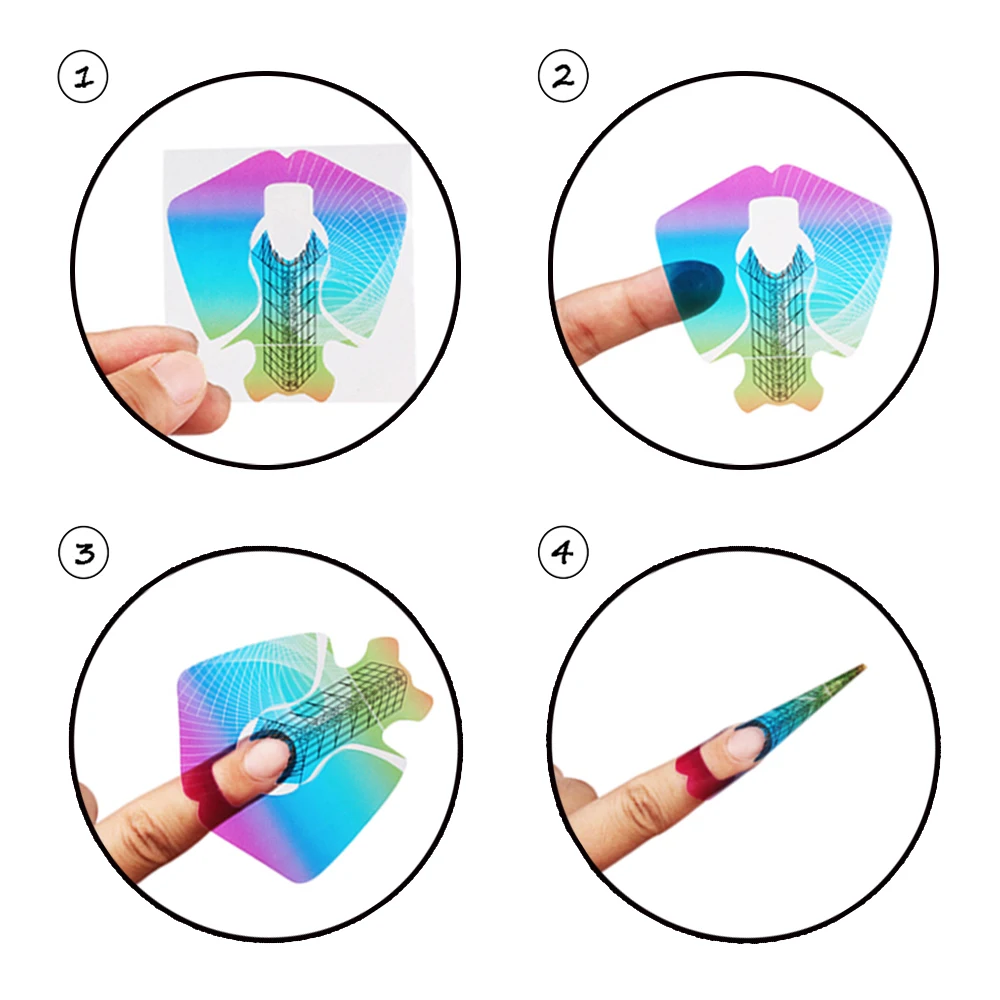 1

2

3

4