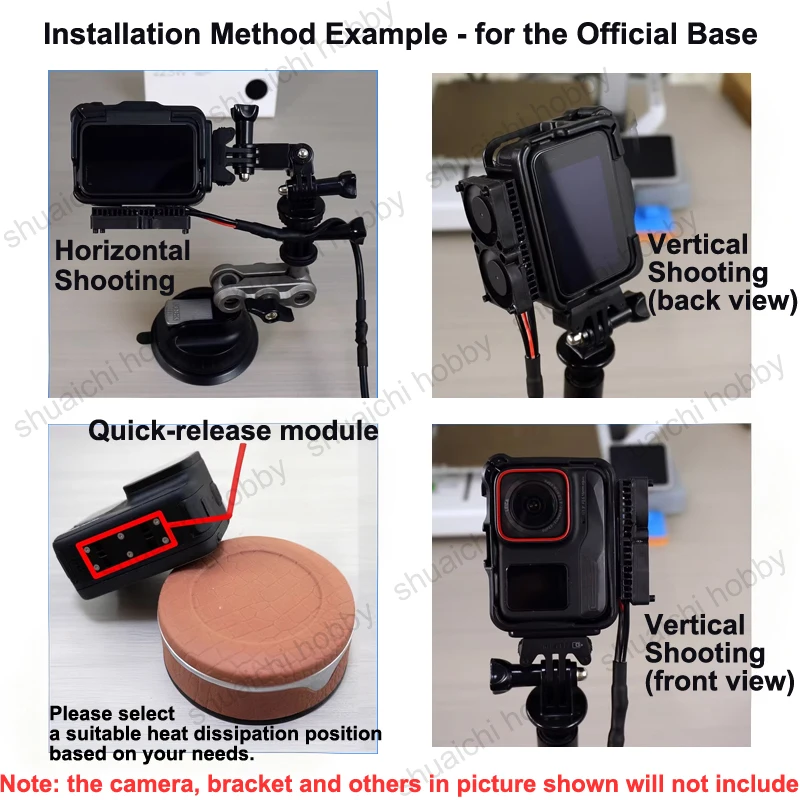 Installation Method Example - for the Official Base

Horizontal Shooting

Vertical Shooting (back view)

Quick-release module

Please select a suitable heat dissipation position based on your needs.

Vertical Shooting (front view)

Note: the camera, bracket and others in picture shown will not include

shuaichi hobby