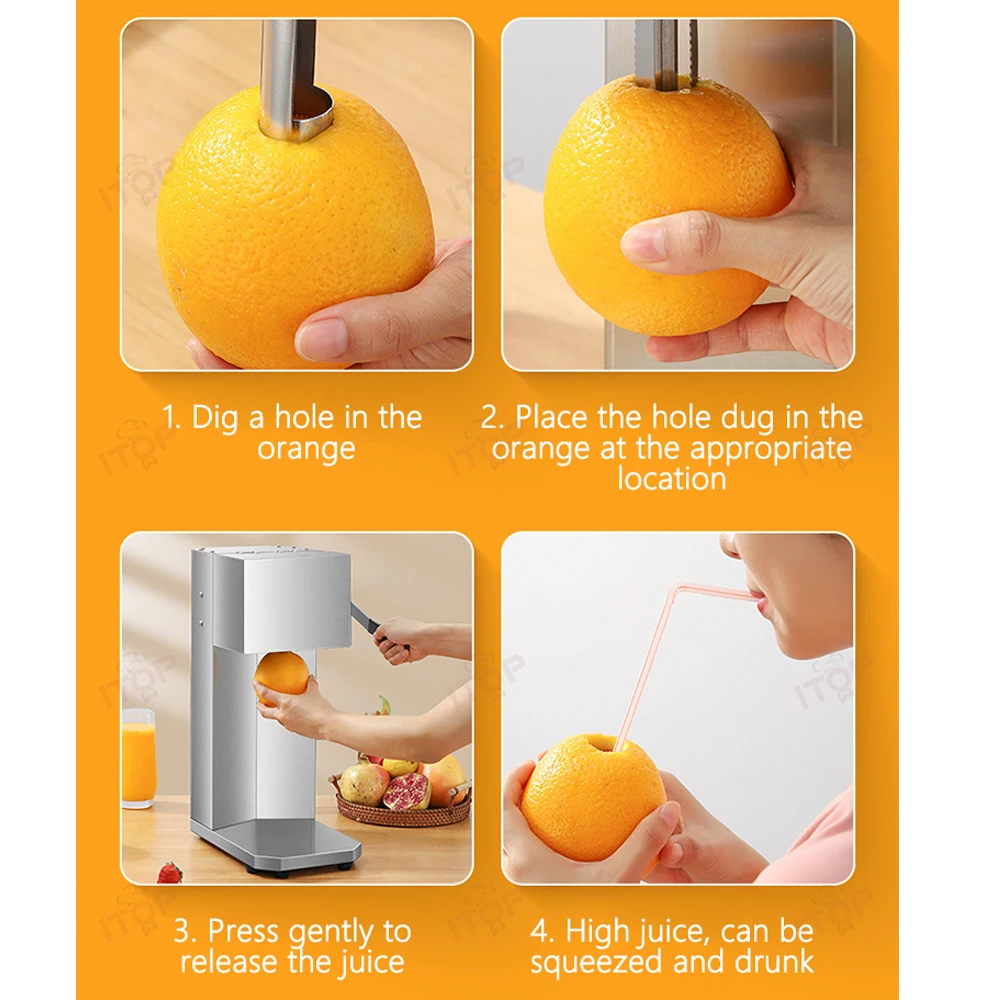 1. Dig a hole in the orange

2. Place the hole dug in the orange at the appropriate location

3. Press gently to release the juice

4. High juice, can be squeezed and drunk

ITOP