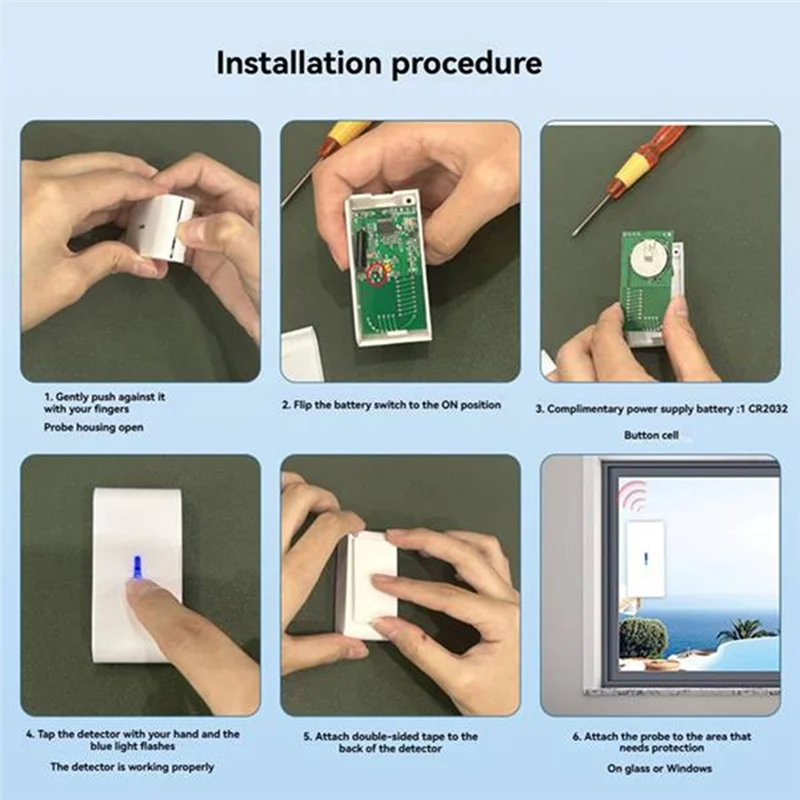 Installation procedure

1. Gently push against it with your fingers

Probe housing open

2. Flip the battery switch to the ON position

3. Complimentary power supply battery :1 CR2032

Button cell

4. Tap the detector with your hand and the blue light flashes

The detector is working properly

5. Attach double-sided tape to the back of the detector

6. Attach the probe to the area that needs protection

On glass or Windows