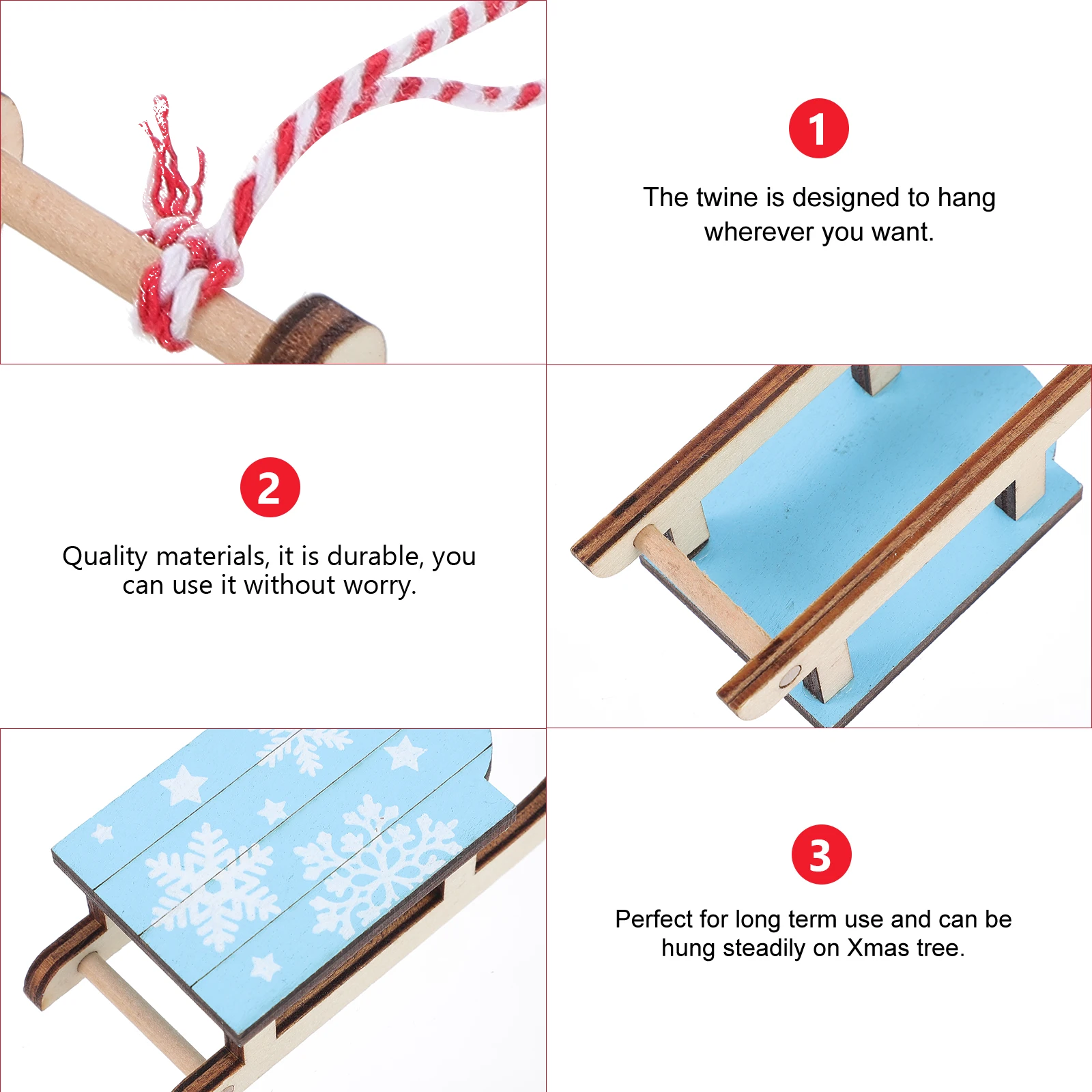 1

The twine is designed to hang wherever you want.

2

Quality materials, it is durable, you can use it without worry.

3

Perfect for long term use and can be hung steadily on Xmas tree.