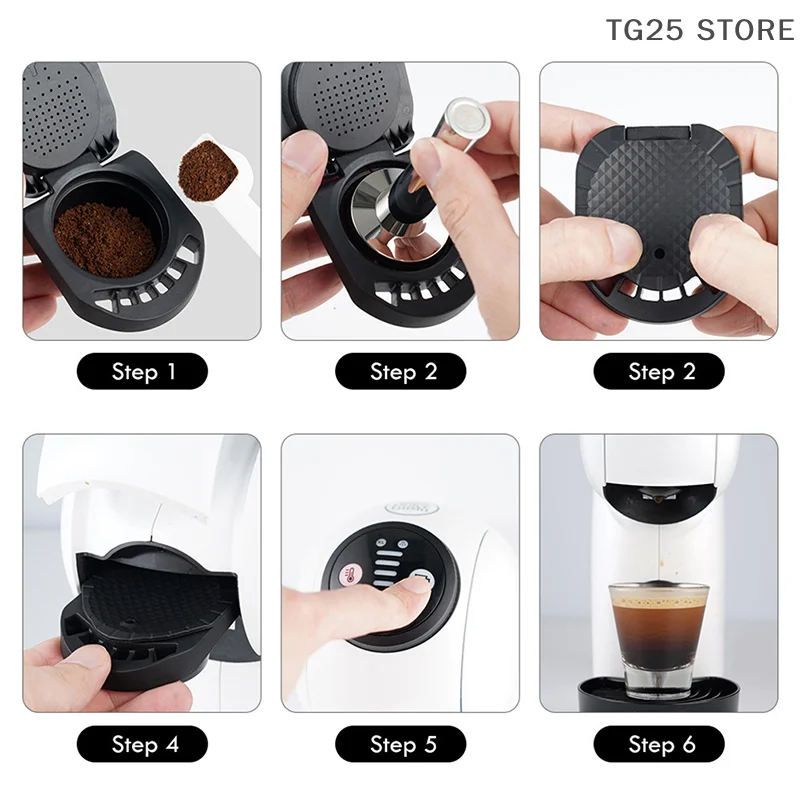 TG25 STORE

Step 1

Step 2

Step 2

Step 4

Step 5

Step 6