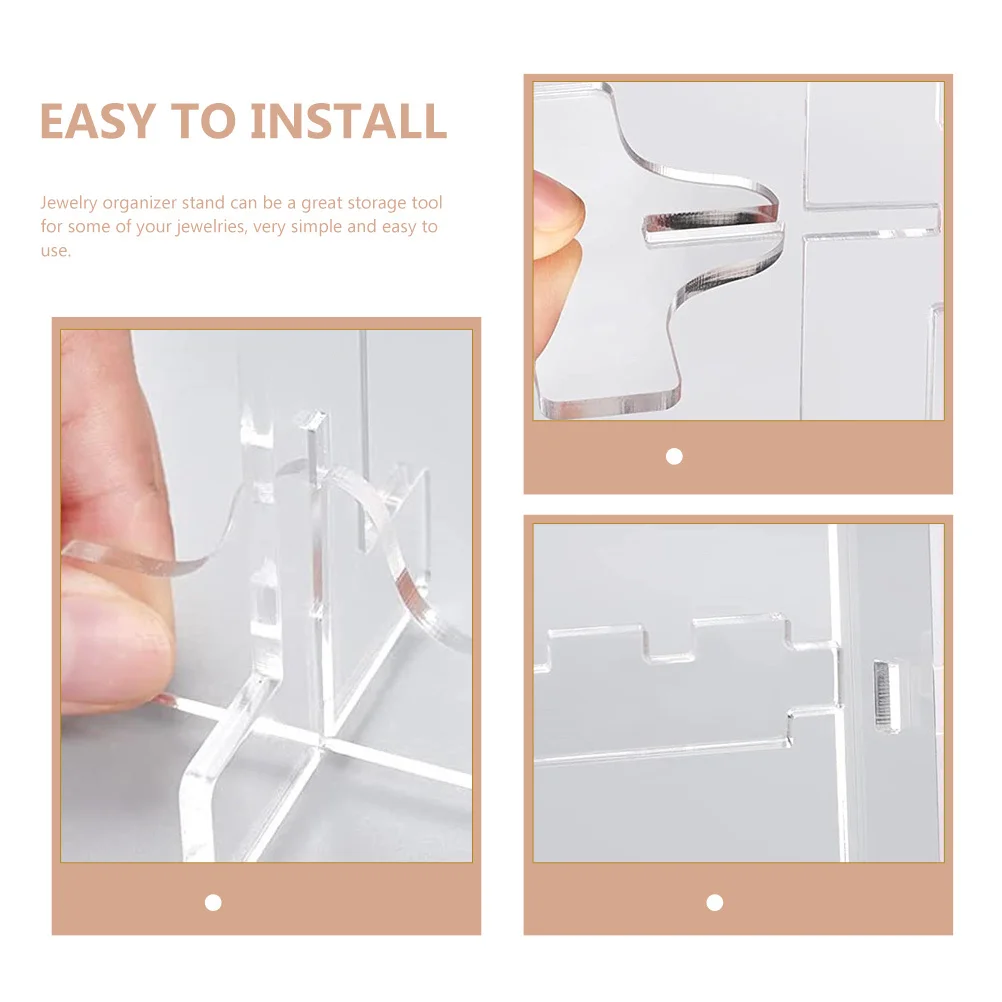 EASY TO INSTALL

Jewelry organizer stand can be a great storage tool for some of your jewelries, very simple and easy to use.