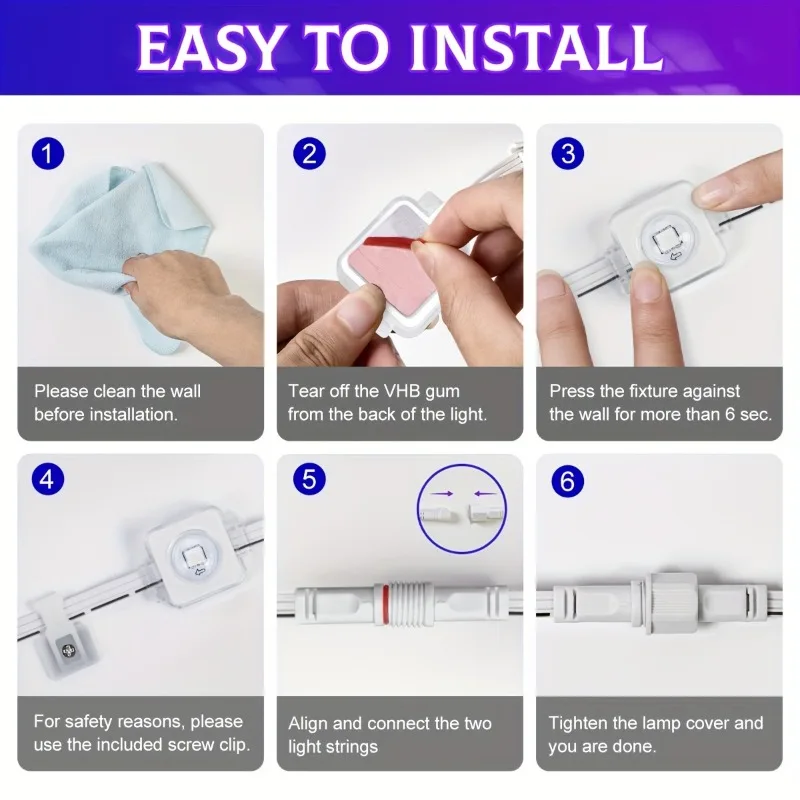 EASY TO INSTALL

1
Please clean the wall before installation.

2
Tear off the VHB gum from the back of the light.

3
Press the fixture against the wall for more than 6 sec.

4
For safety reasons, please use the included screw clip.

5
Align and connect the two light strings

6
Tighten the lamp cover and you are done.