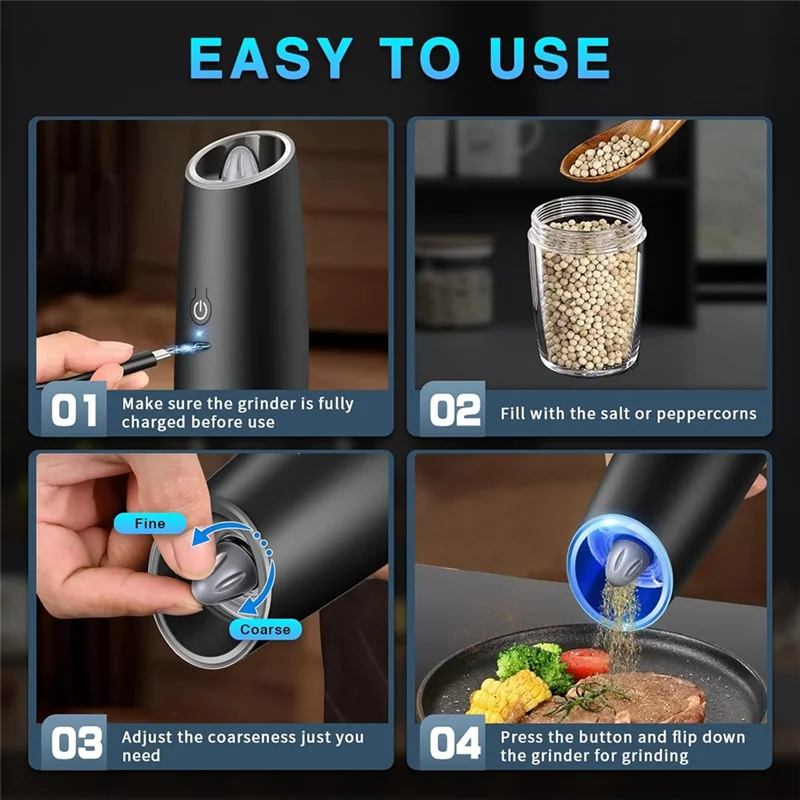 EASY TO USE

01 Make sure the grinder is fully charged before use

02 Fill with the salt or peppercorns

Fine

Coarse

03 Adjust the coarseness just you need

04 Press the button and flip down the grinder for grinding