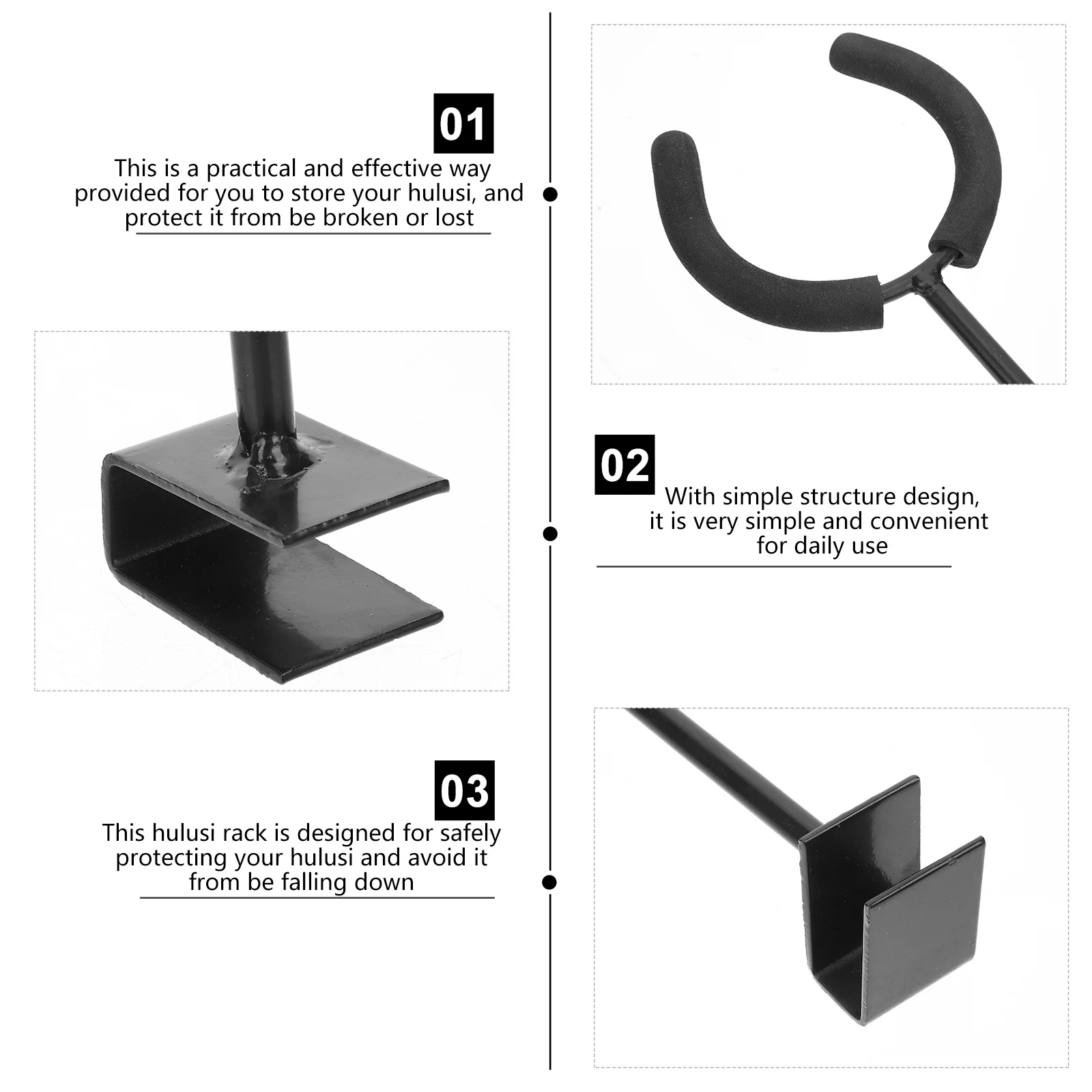 01
This is a practical and effective way provided for you to store your hulusi, and protect it from be broken or lost

02
With simple structure design, it is very simple and convenient for daily use

03
This hulusi rack is designed for safely protecting your hulusi and avoid it from be falling down