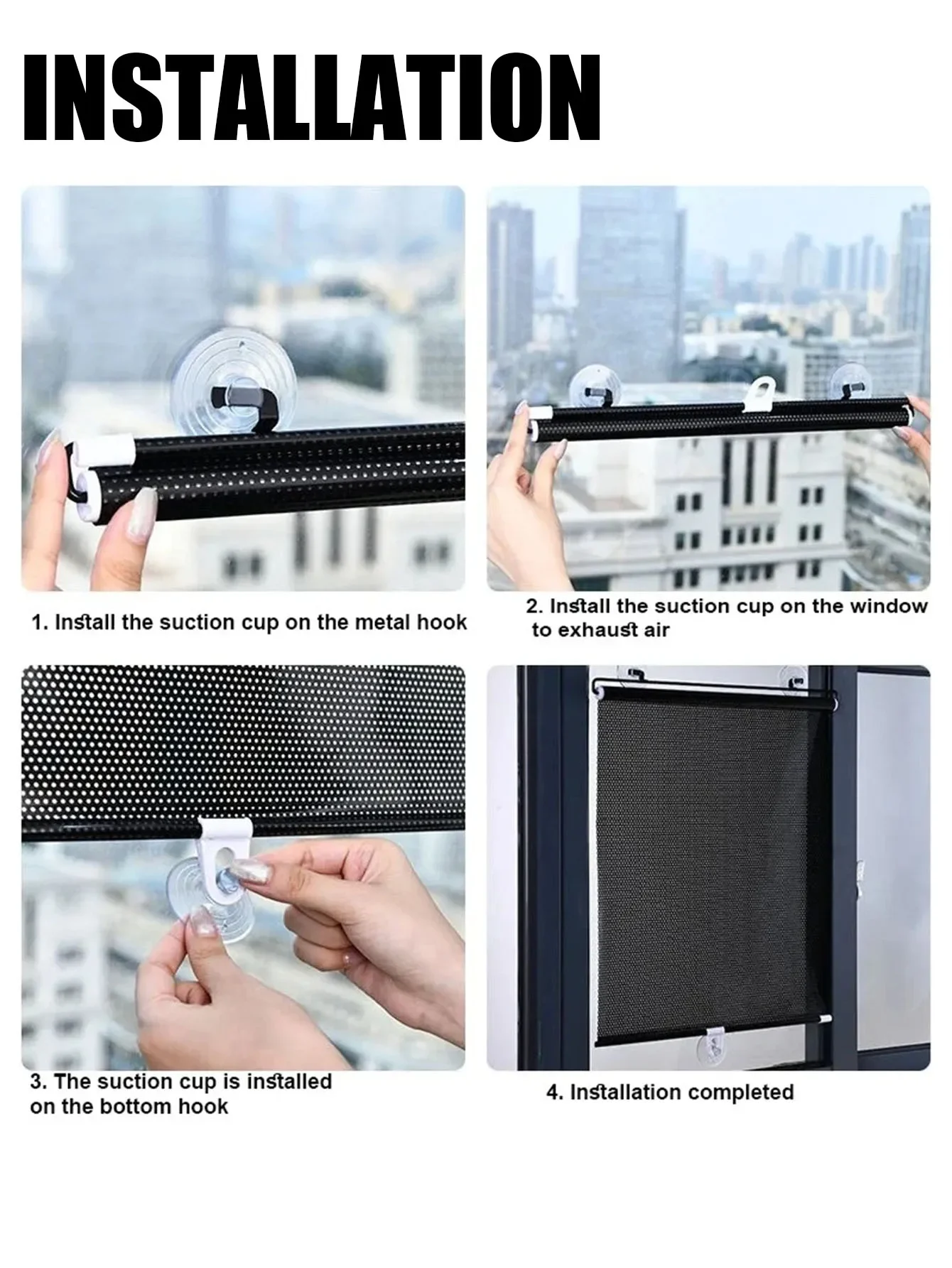 INSTALLATION

1. Install the suction cup on the metal hook

2. Install the suction cup on the window to exhaust air

3. The suction cup is installed on the bottom hook

4. Installation completed