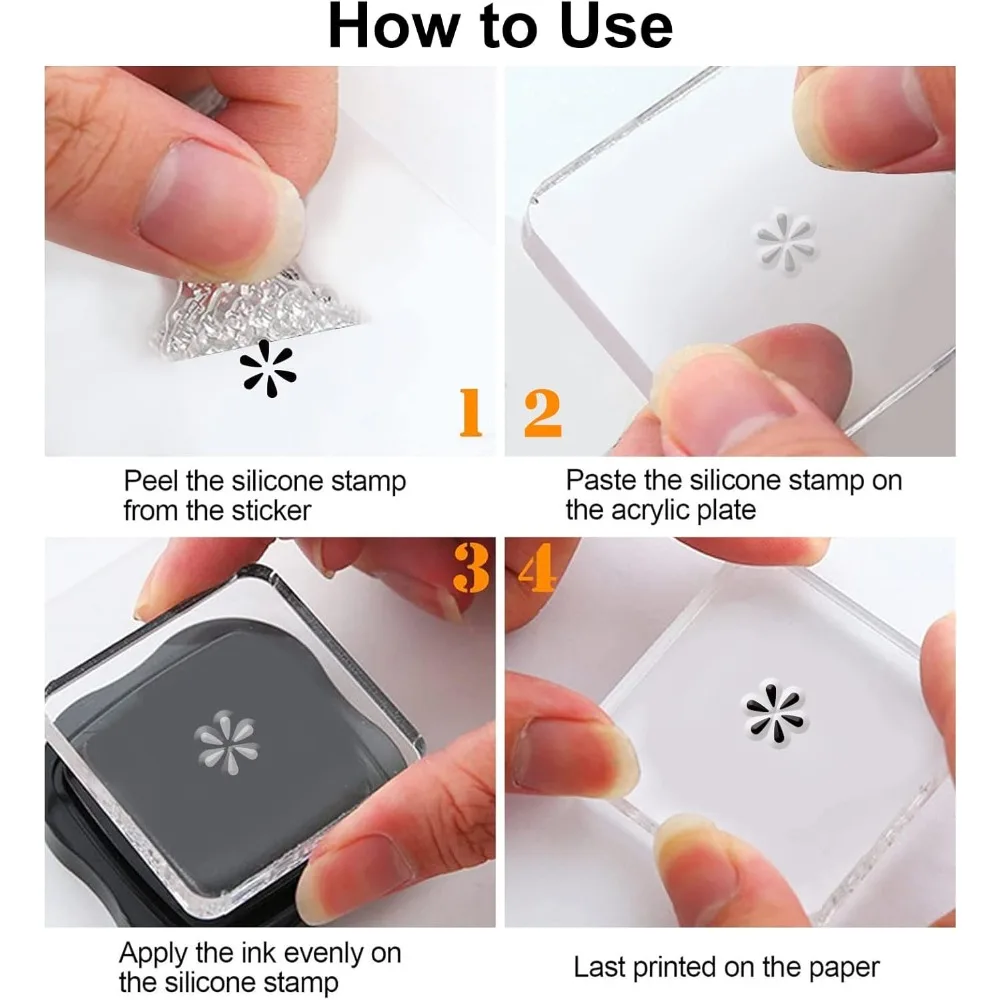 How to Use

1

2

Peel the silicone stamp from the sticker

Paste the silicone stamp on the acrylic plate

3

4

Apply the ink evenly on the silicone stamp

Last printed on the paper