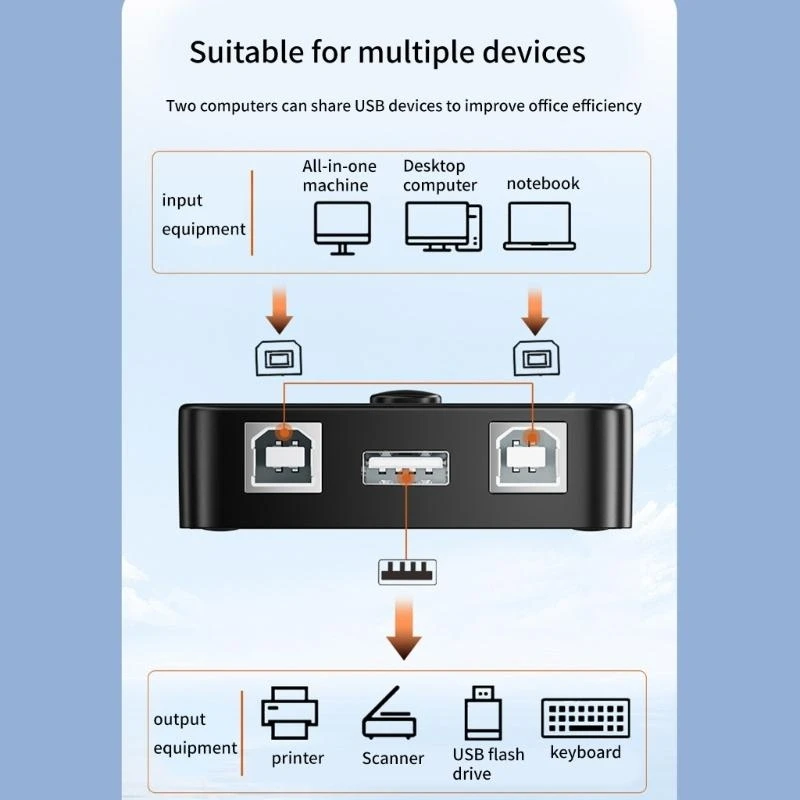 Suitable for multiple devices

Two computers can share USB devices to improve office efficiency

input equipment

All-in-one machine

Desktop computer

notebook

output equipment

printer

Scanner

USB flash drive

keyboard