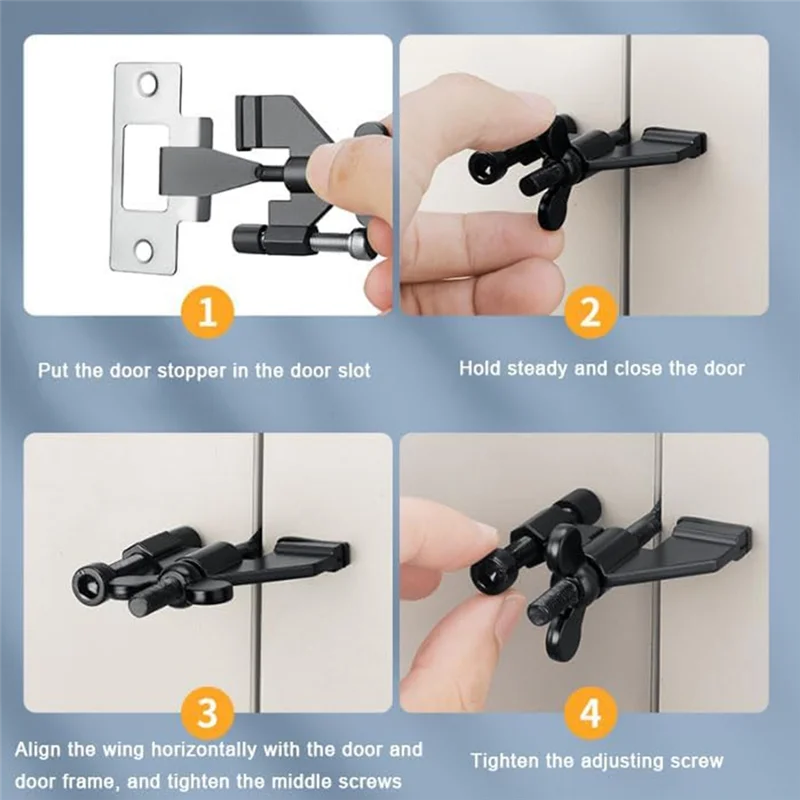 1

Put the door stopper in the door slot

2

Hold steady and close the door

3

Align the wing horizontally with the door and door frame, and tighten the middle screws

4

Tighten the adjusting screw