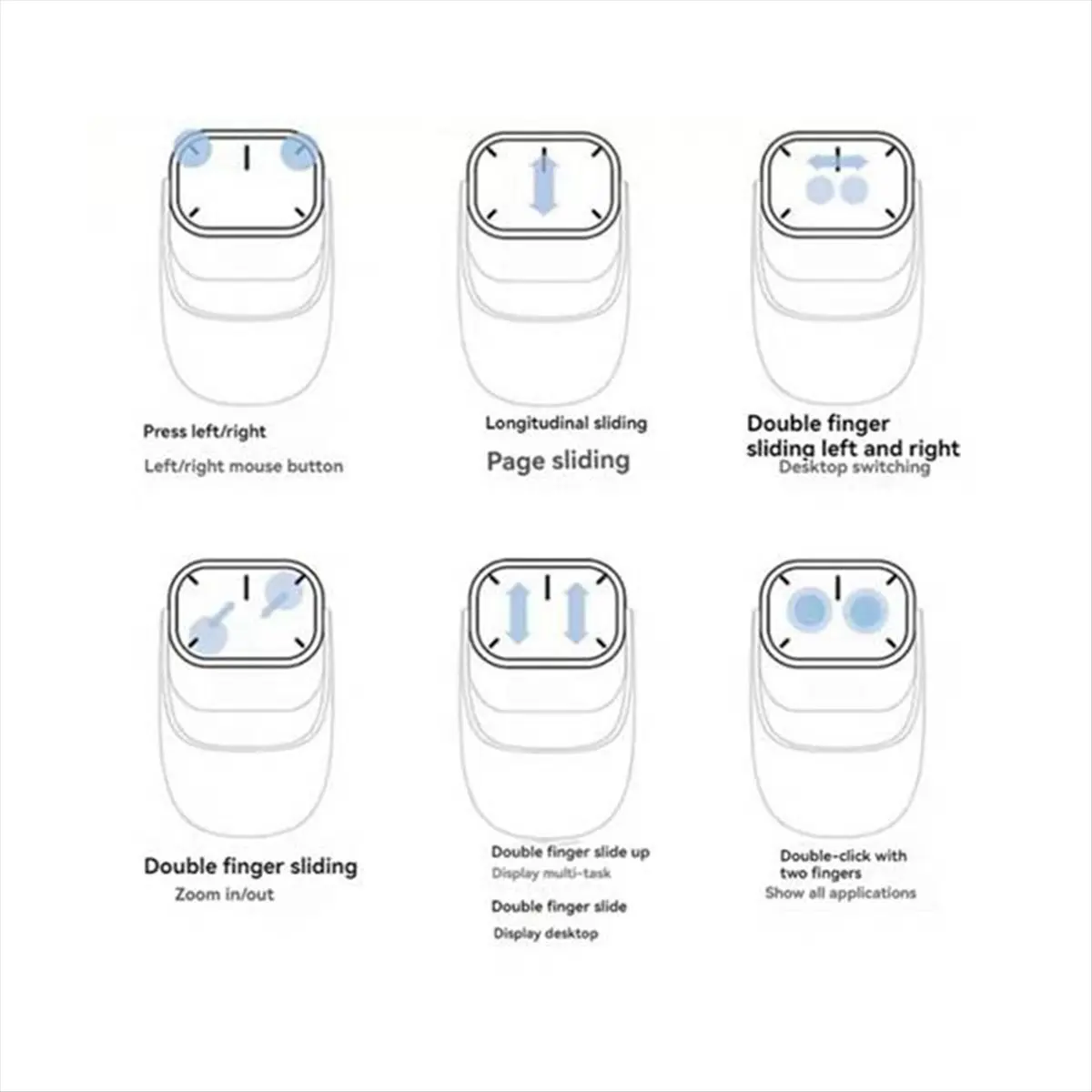 Press left/right
Left/right mouse button

Longitudinal sliding
Page sliding

Double finger sliding left and right
Desktop switching

Double finger sliding
Zoom in/out

Double finger slide up
Display multi-task
Double finger slide
Display desktop

Double-click with two fingers
Show all applications