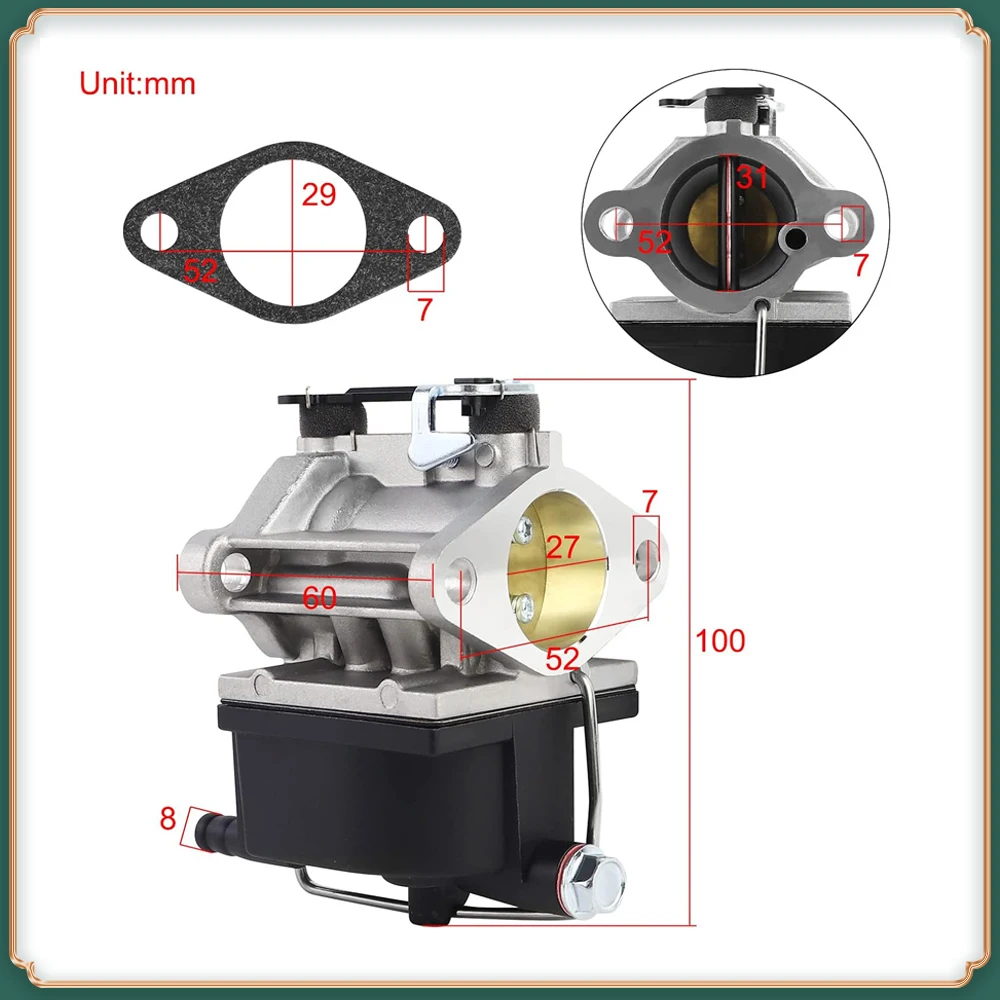 Unit:mm

29
52
7

31
52
7

7
27
60
52
100
8