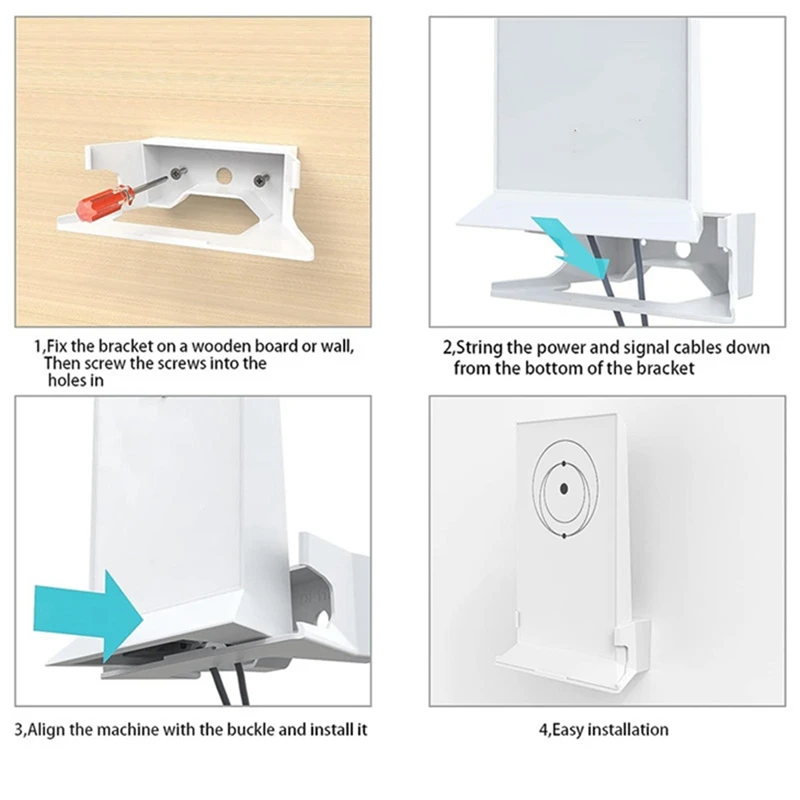 1,Fix the bracket on a wooden board or wall, Then screw the screws into the holes in

2,String the power and signal cables down from the bottom of the bracket

3,Align the machine with the buckle and install it

4,Easy installation