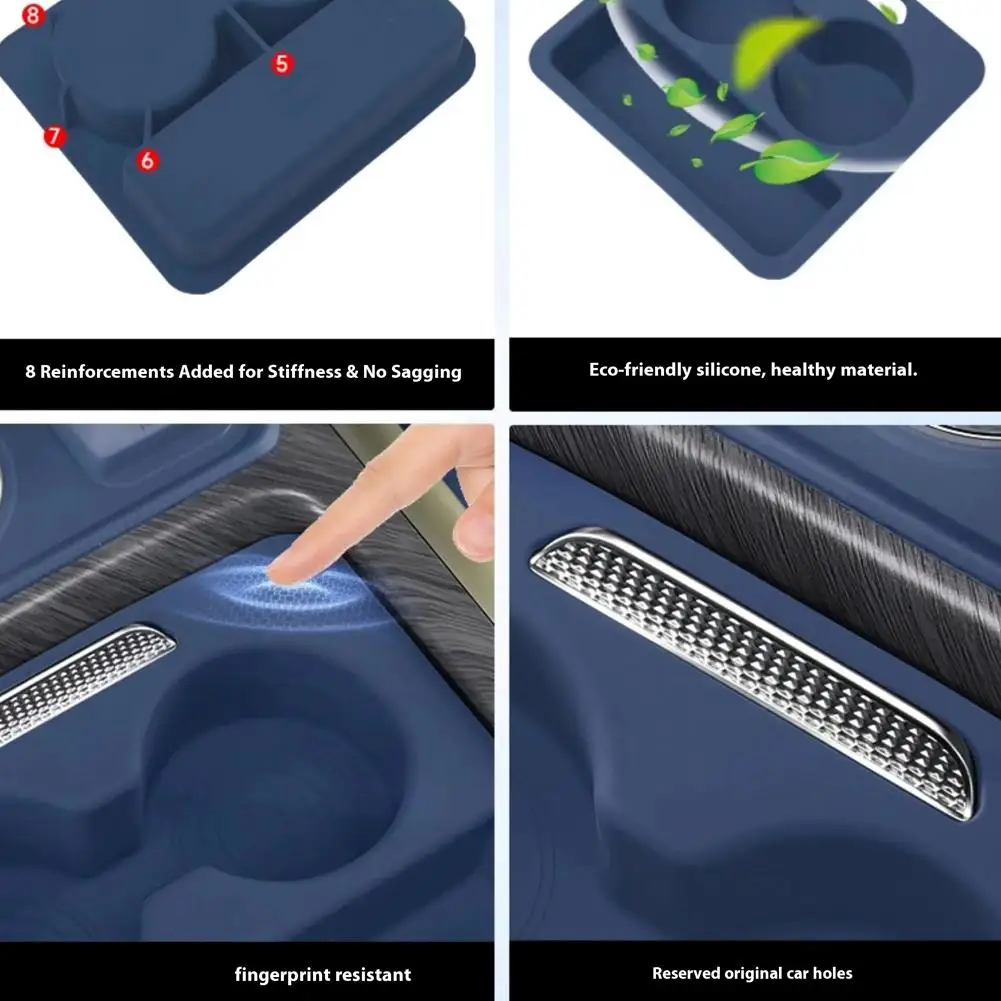 8

5

7

6

8 Reinforcements Added for Stiffness & No Sagging

Eco-friendly silicone, healthy material.

fingerprint resistant

Reserved original car holes