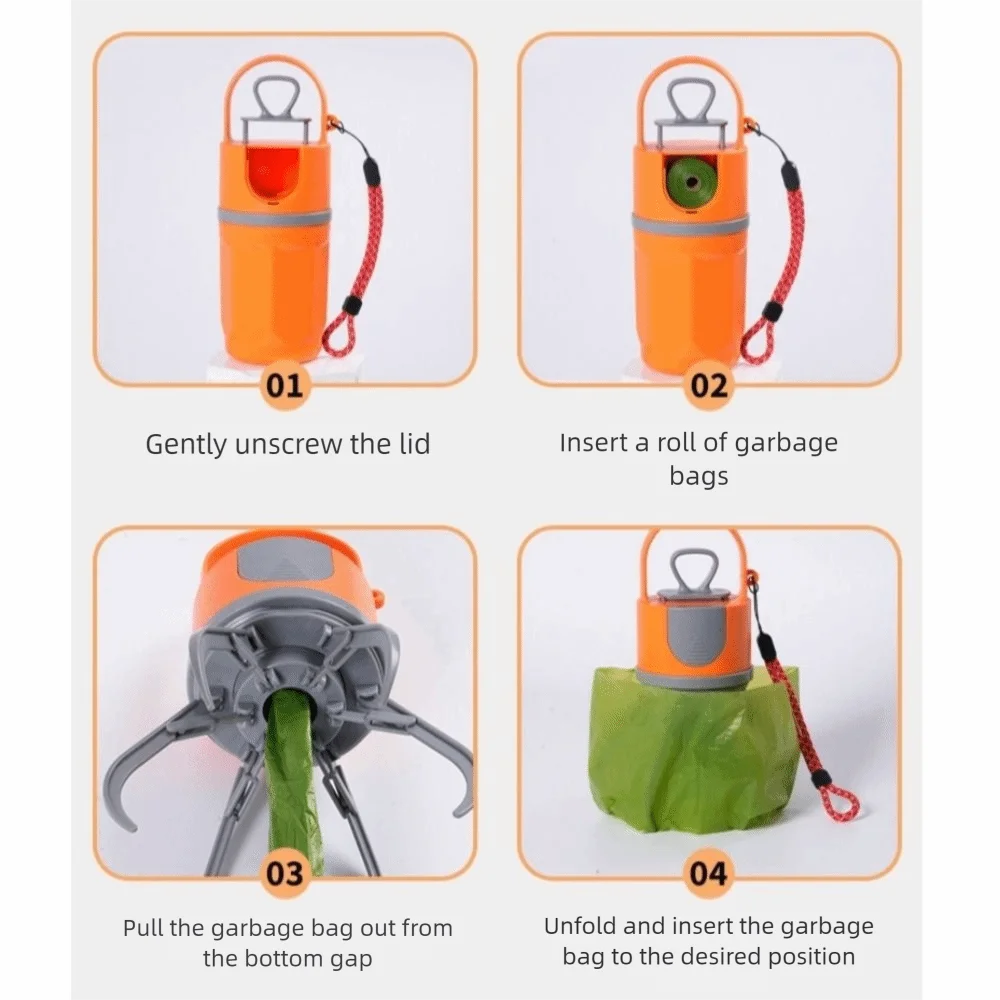 01

Gently unscrew the lid

02

Insert a roll of garbage bags

03

Pull the garbage bag out from the bottom gap

04

Unfold and insert the garbage bag to the desired position