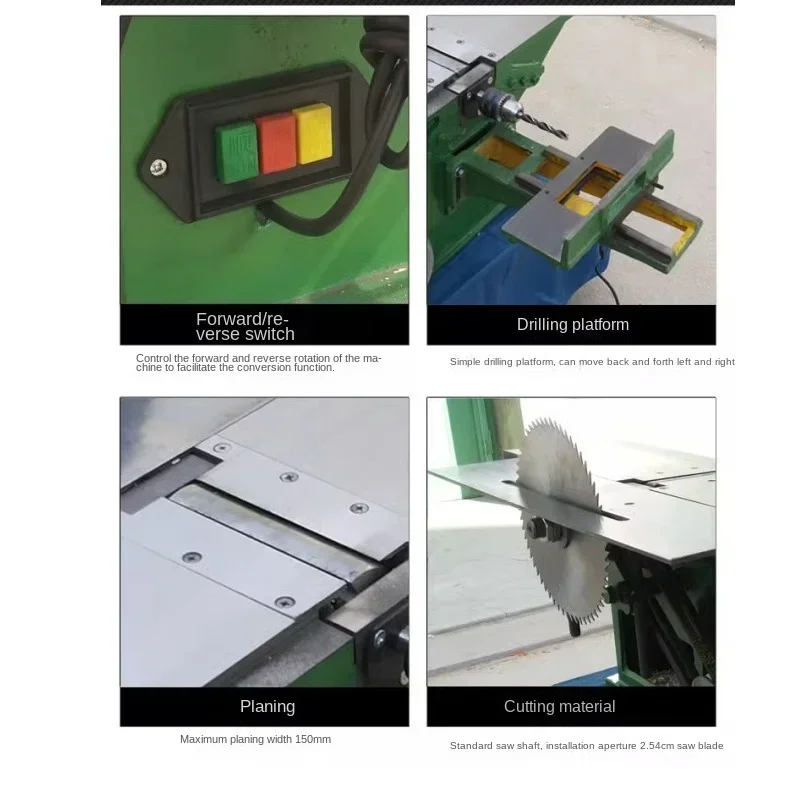 顺

Forward/reverse switch

Control the forward and reverse rotation of the machine to facilitate the conversion function.

Drilling platform

Simple drilling platform, can move back and forth left and right

Planing

Maximum planing width 150mm

Cutting material

Standard saw shaft, installation aperture 2.54cm saw blade