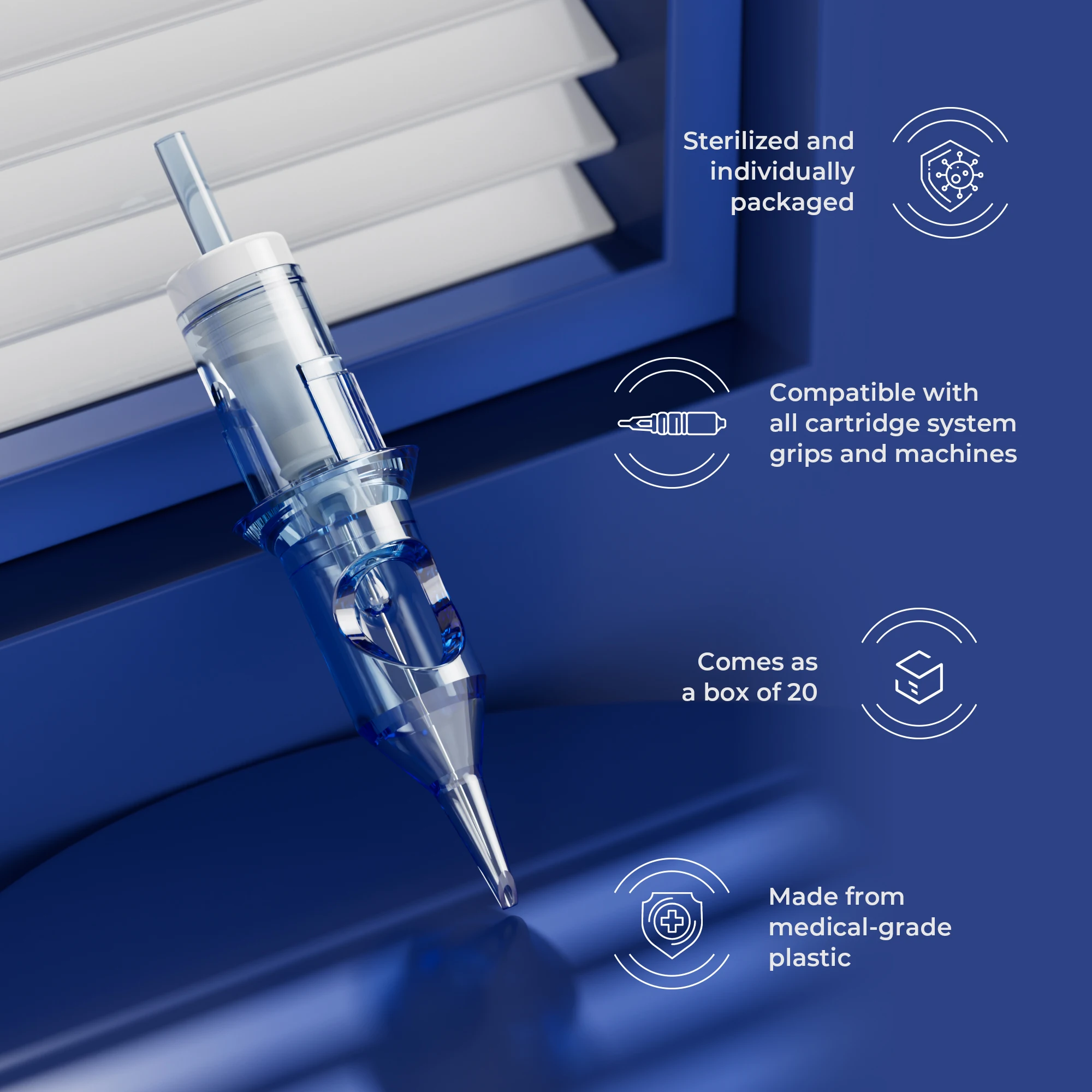 Sterilized and individually packaged

Compatible with all cartridge system grips and machines

Comes as a box of 20

Made from medical-grade plastic