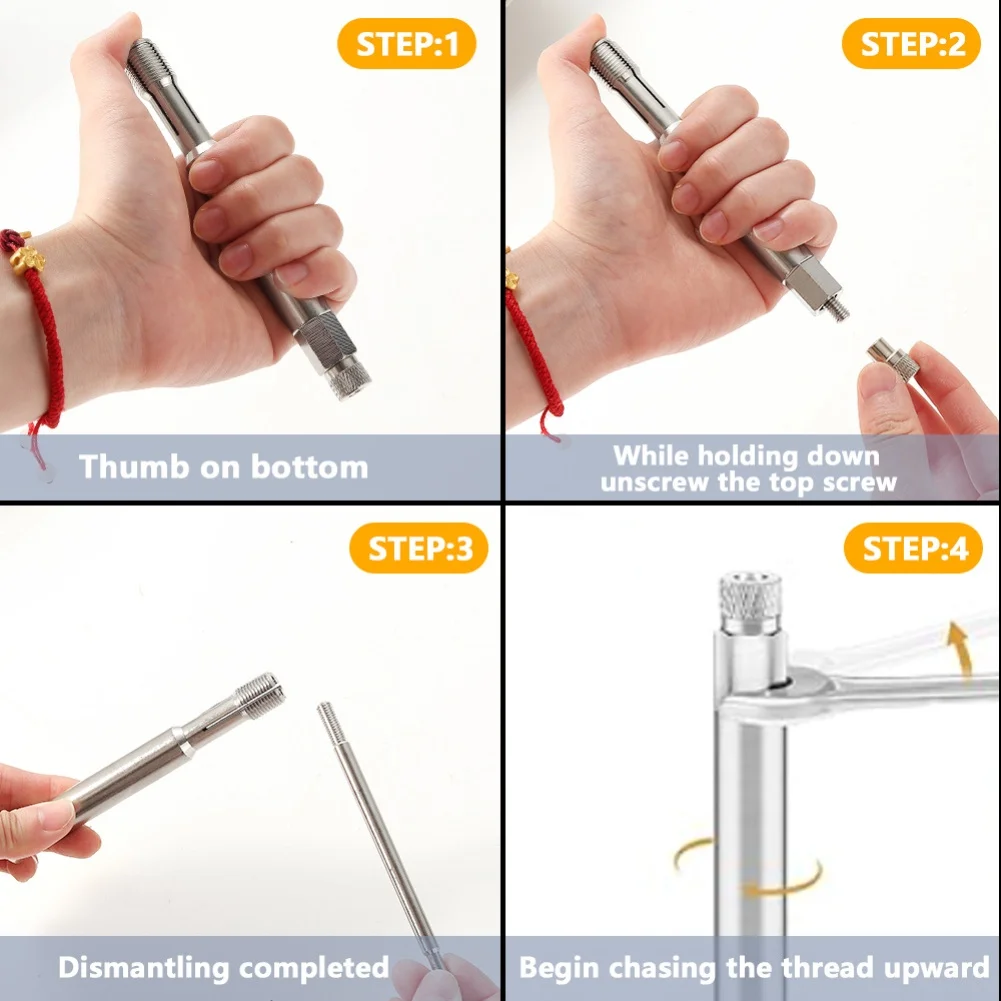 STEP:1

Thumb on bottom

STEP:2

While holding down unscrew the top screw

STEP:3

Dismantling completed

STEP:4

Begin chasing the thread upward