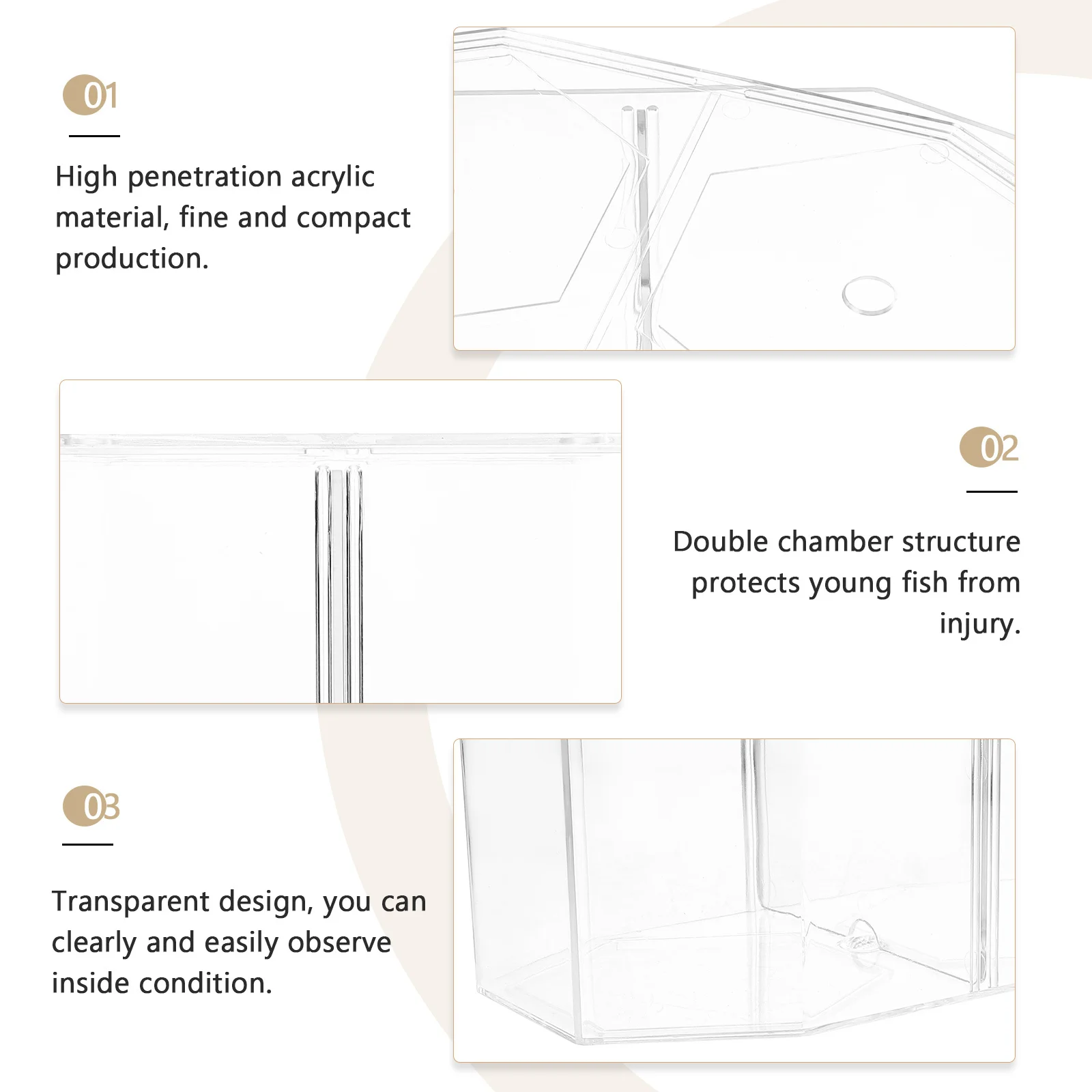 01

High penetration acrylic material, fine and compact production.

02

Double chamber structure protects young fish from injury.

03

Transparent design, you can clearly and easily observe inside condition.