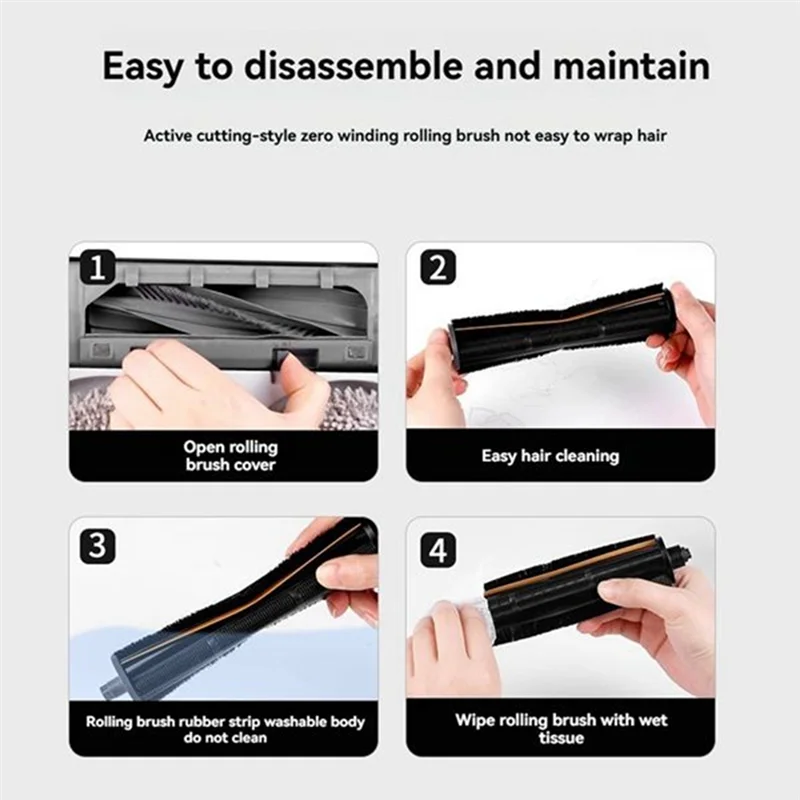 Easy to disassemble and maintain

Active cutting-style zero winding rolling brush not easy to wrap hair

1

Open rolling brush cover

2

Easy hair cleaning

3

Rolling brush rubber strip washable body do not clean

4

Wipe rolling brush with wet tissue