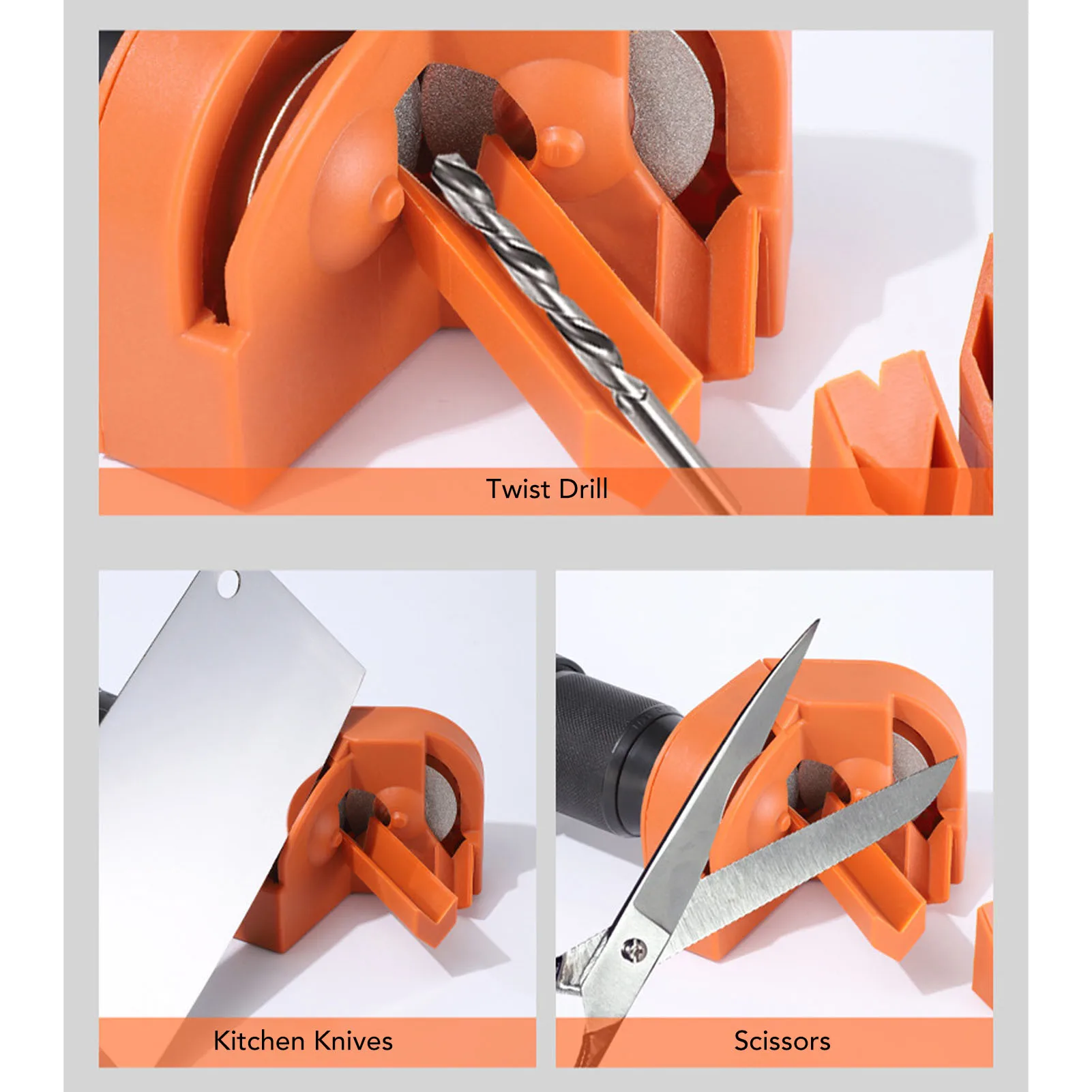 Twist Drill

Kitchen Knives

Scissors