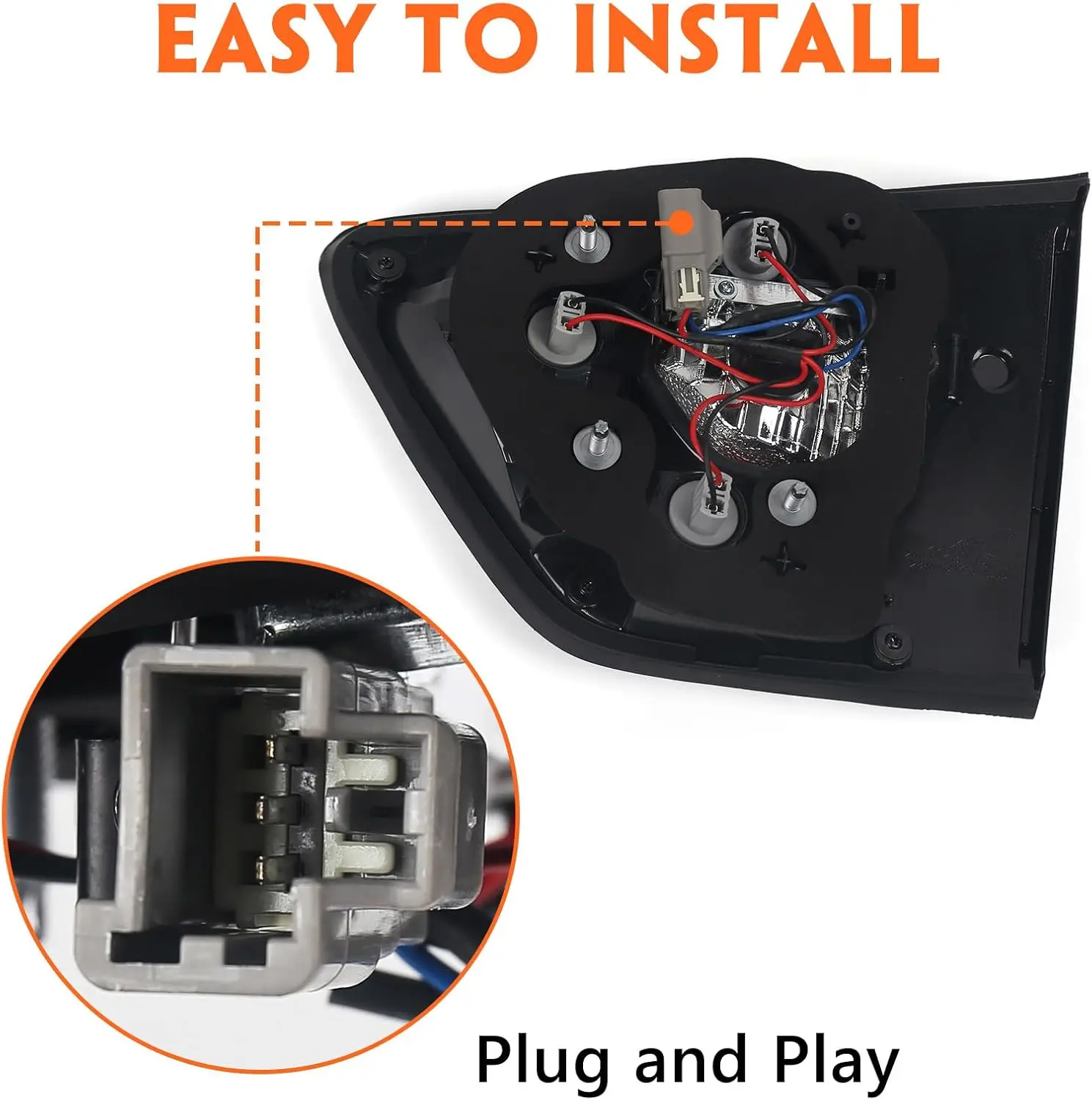 EASY TO INSTALL

Plug and Play