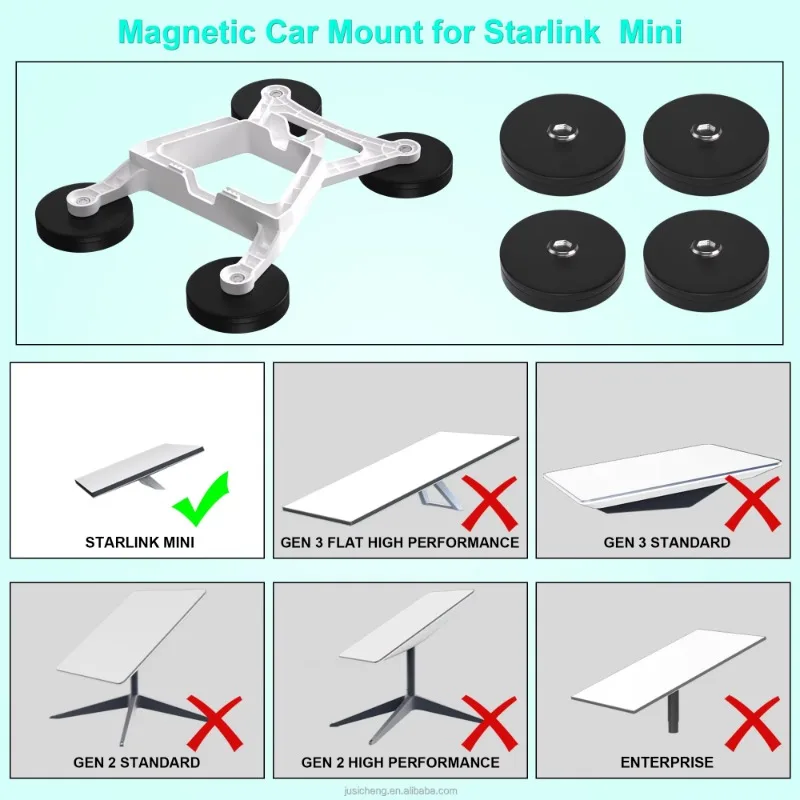 Magnetic Car Mount for Starlink Mini

STARLINK MINI

GEN 3 FLAT HIGH PERFORMANCE

GEN 3 STANDARD

GEN 2 STANDARD

GEN 2 HIGH PERFORMANCE

ENTERPRISE

jusicheng.en.alibaba.com