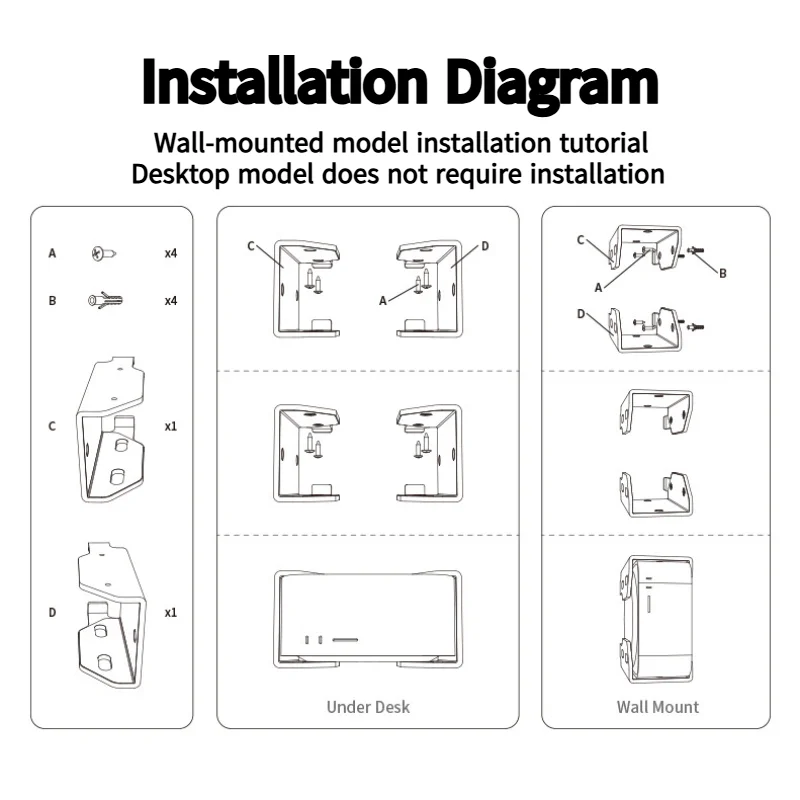 Installation Diagram

Wall-mounted model installation tutorial
Desktop model does not require installation

A x4
B x4
C x1
D x1

C
D
A

Under Desk

C
A
B
D

Wall Mount