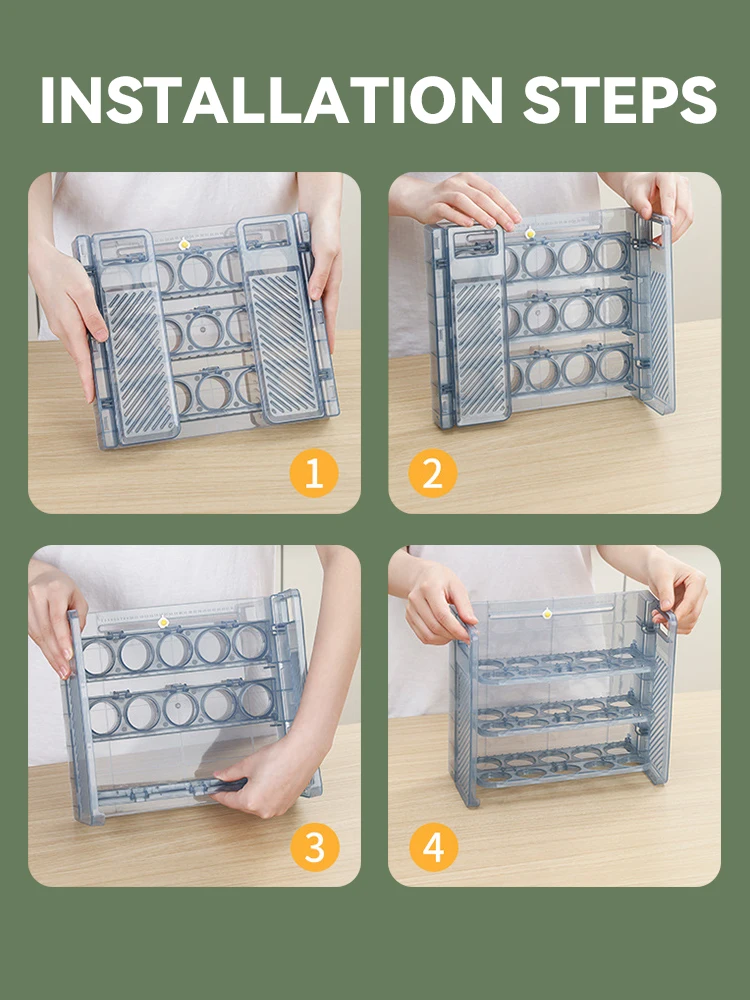 INSTALLATION STEPS

1

2

3

4